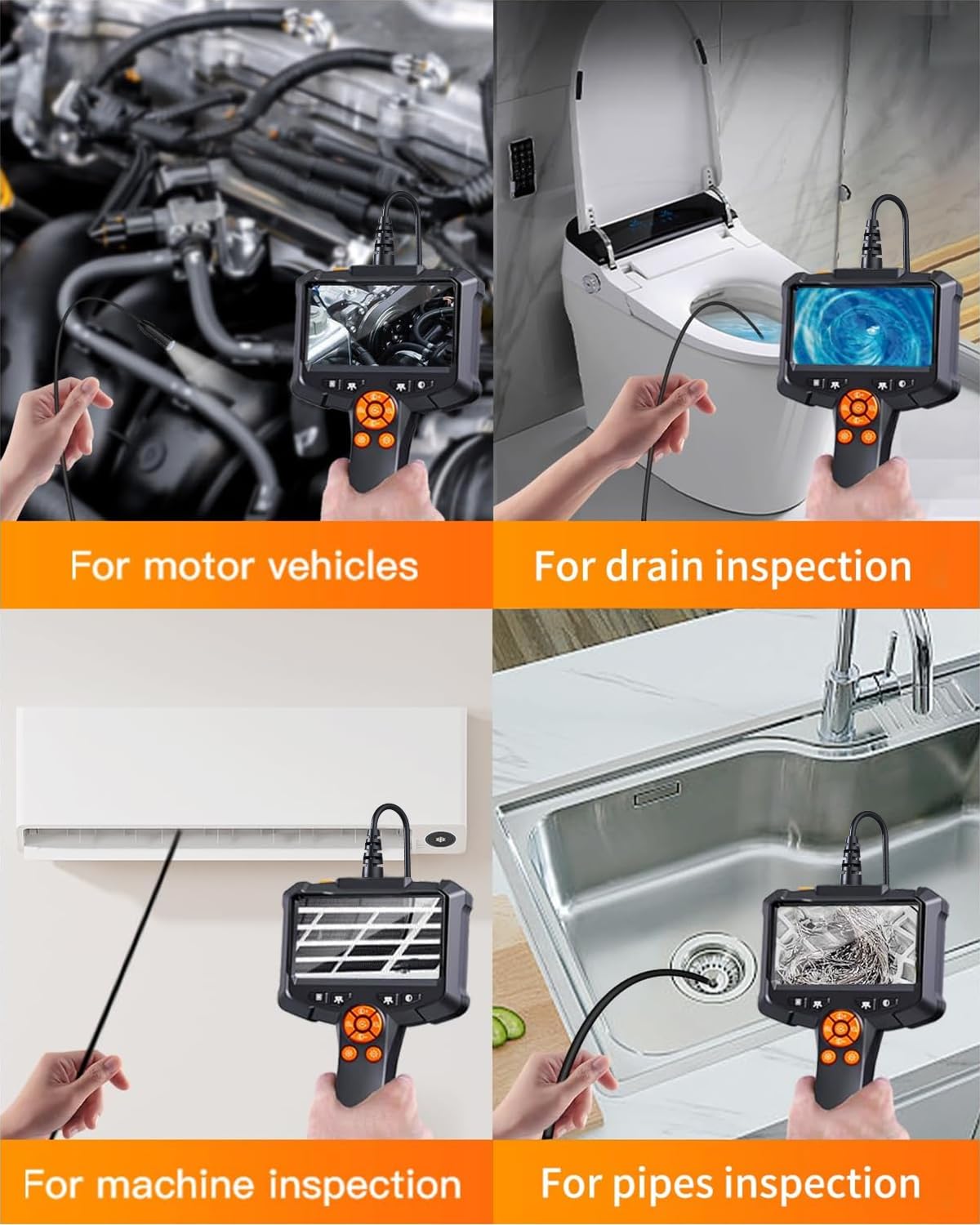 For motor vehicles

For drain inspection

For machine inspection

For pipes inspection