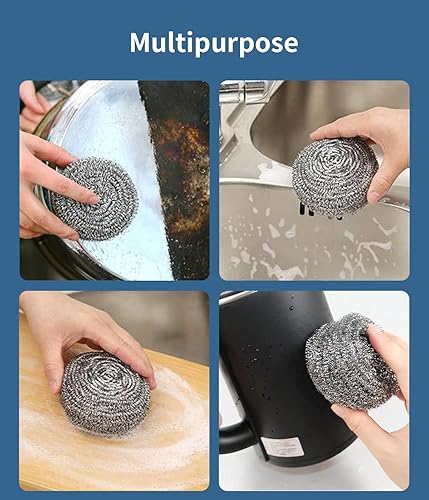 Multipurpose