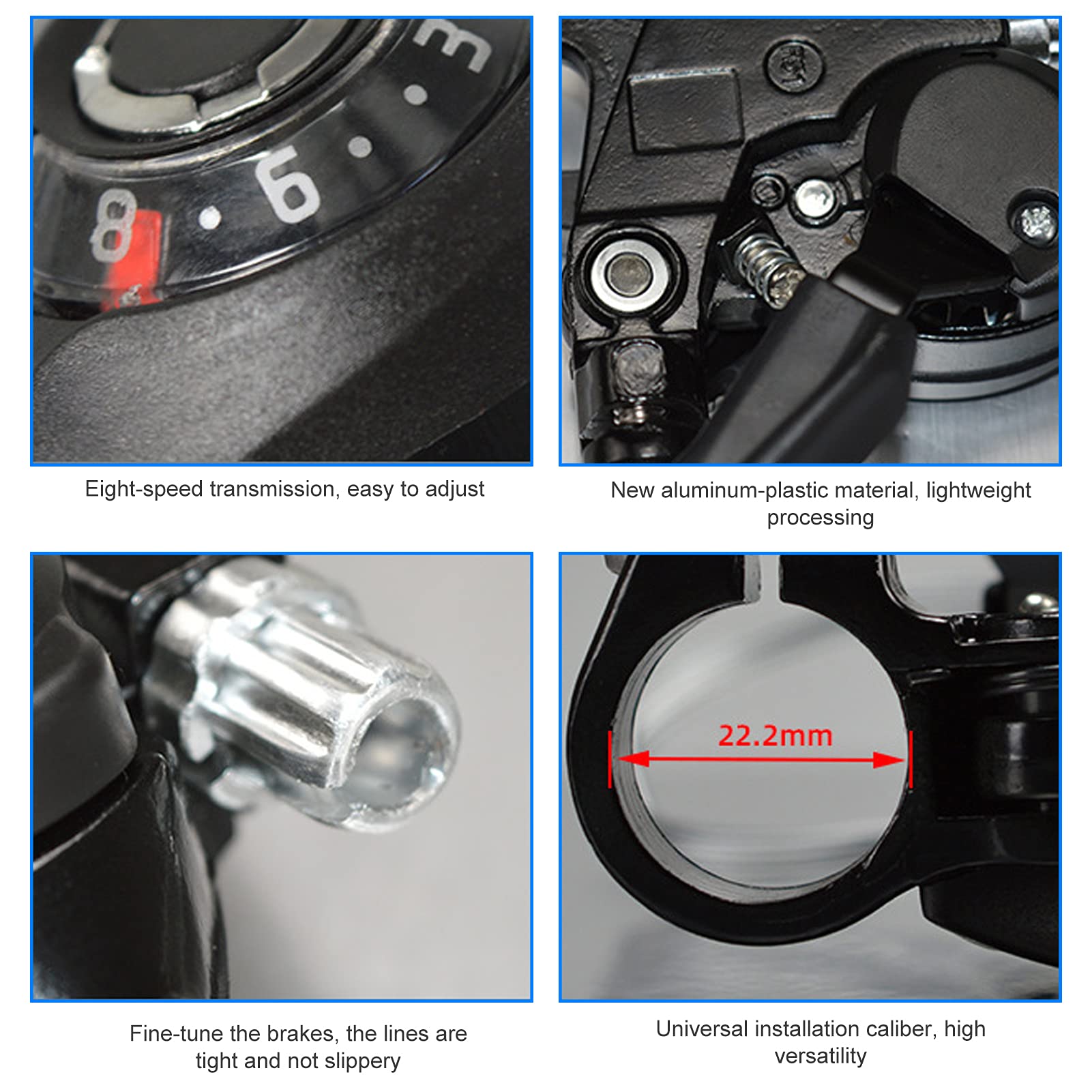 8
6
3

Eight-speed transmission, easy to adjust

New aluminum-plastic material, lightweight processing

22.2mm

Fine-tune the brakes, the lines are tight and not slippery

Universal installation caliber, high versatility