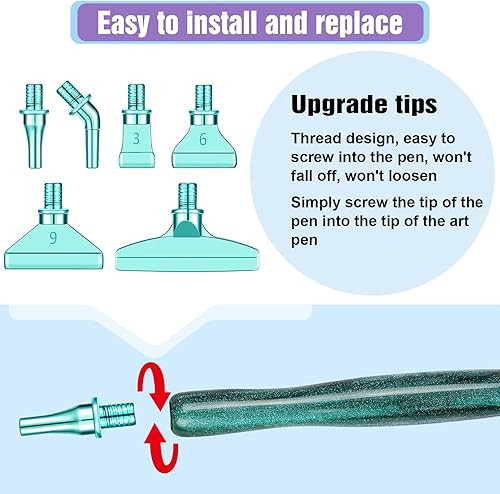 Easy to install and replace

3
6
9

Upgrade tips

Thread design, easy to screw into the pen, won't fall off, won't loosen

Simply screw the tip of the pen into the tip of the art pen