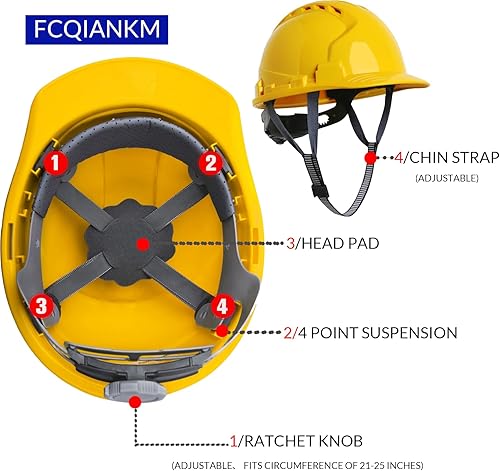 FCQIANKM

1

2

3

4

4/CHIN STRAP
(ADJUSTABLE)

3/HEAD PAD

2/4 POINT SUSPENSION

1/RATCHET KNOB
(ADJUSTABLE、 FITS CIRCUMFERENCE OF 21-25 INCHES)