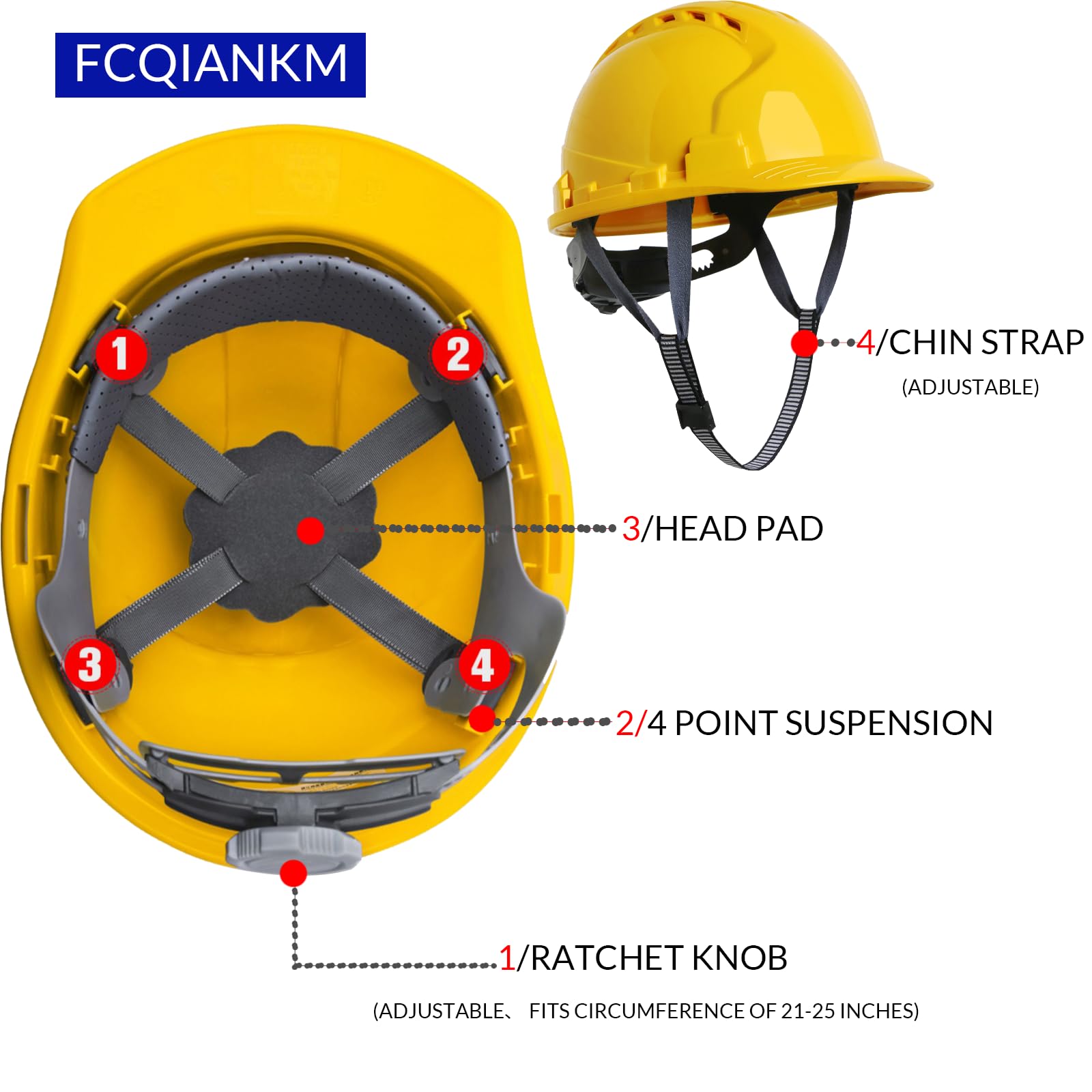 FCQIANKM

1

2

3

4

4/CHIN STRAP
(ADJUSTABLE)

3/HEAD PAD

2/4 POINT SUSPENSION

1/RATCHET KNOB
(ADJUSTABLE、 FITS CIRCUMFERENCE OF 21-25 INCHES)