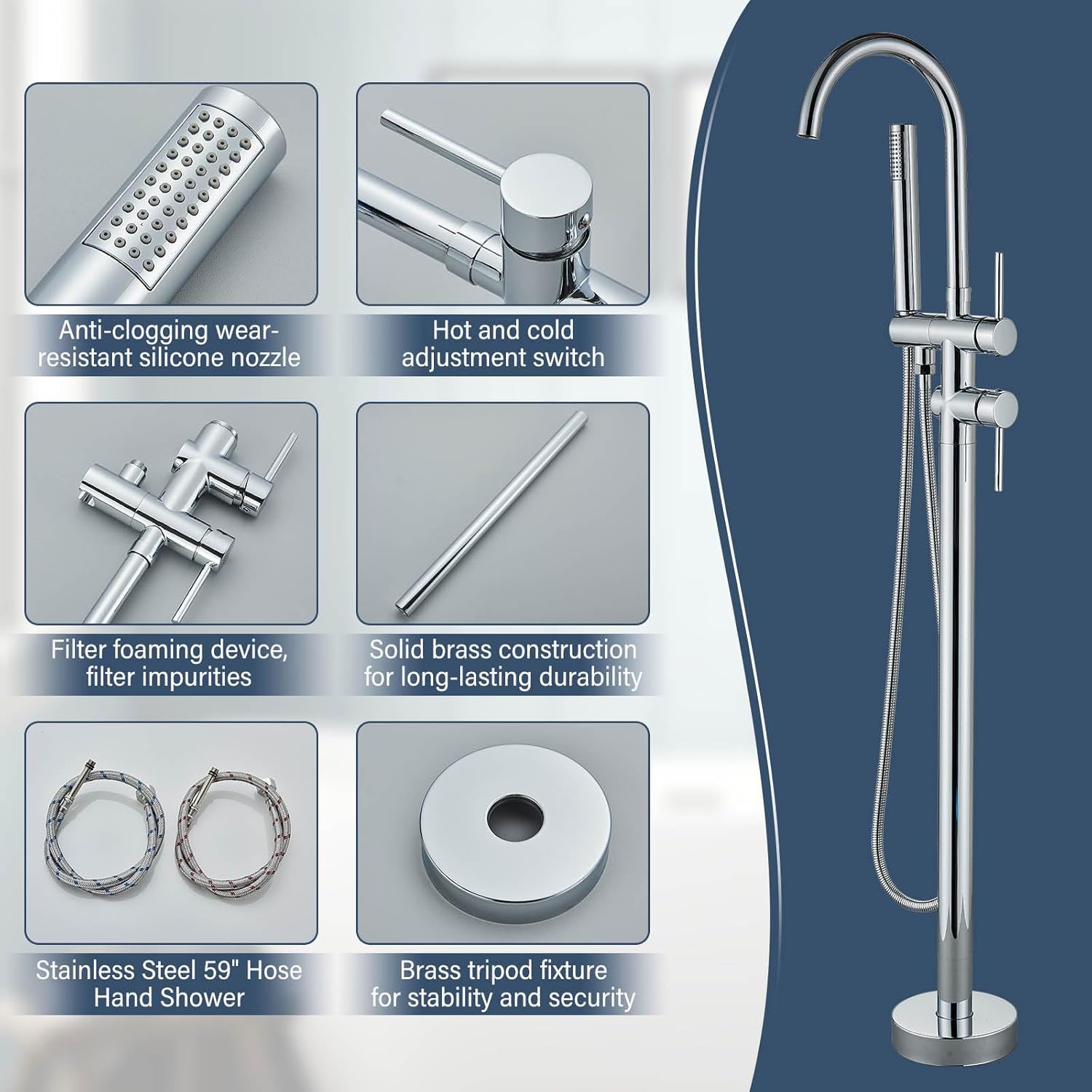 Anti-clogging wear-resistant silicone nozzle

Hot and cold adjustment switch

Filter foaming device, filter impurities

Solid brass construction for long-lasting durability

Stainless Steel 59" Hose Hand Shower

Brass tripod fixture for stability and security