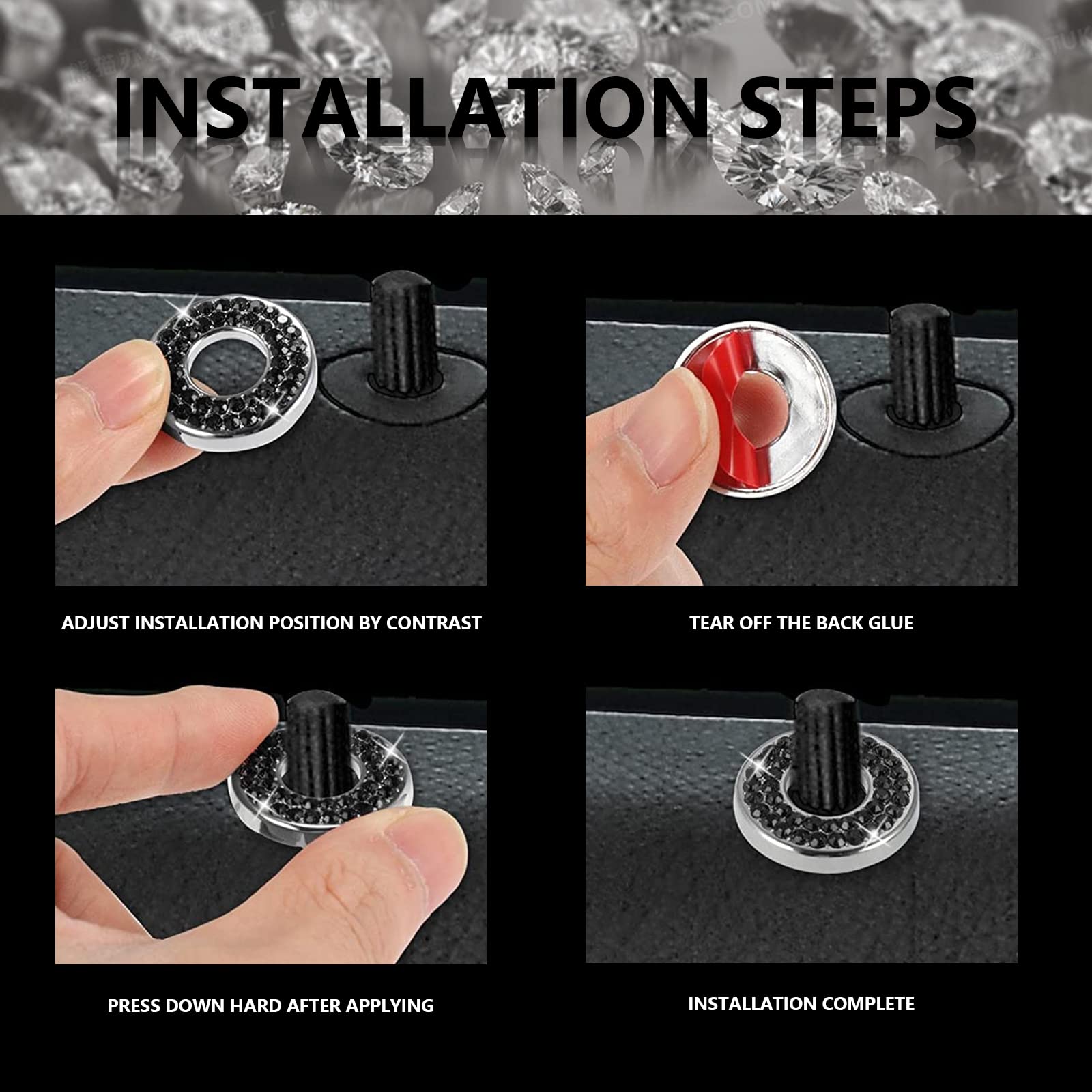 INSTALLATION STEPS

ADJUST INSTALLATION POSITION BY CONTRAST

TEAR OFF THE BACK GLUE

PRESS DOWN HARD AFTER APPLYING

INSTALLATION COMPLETE