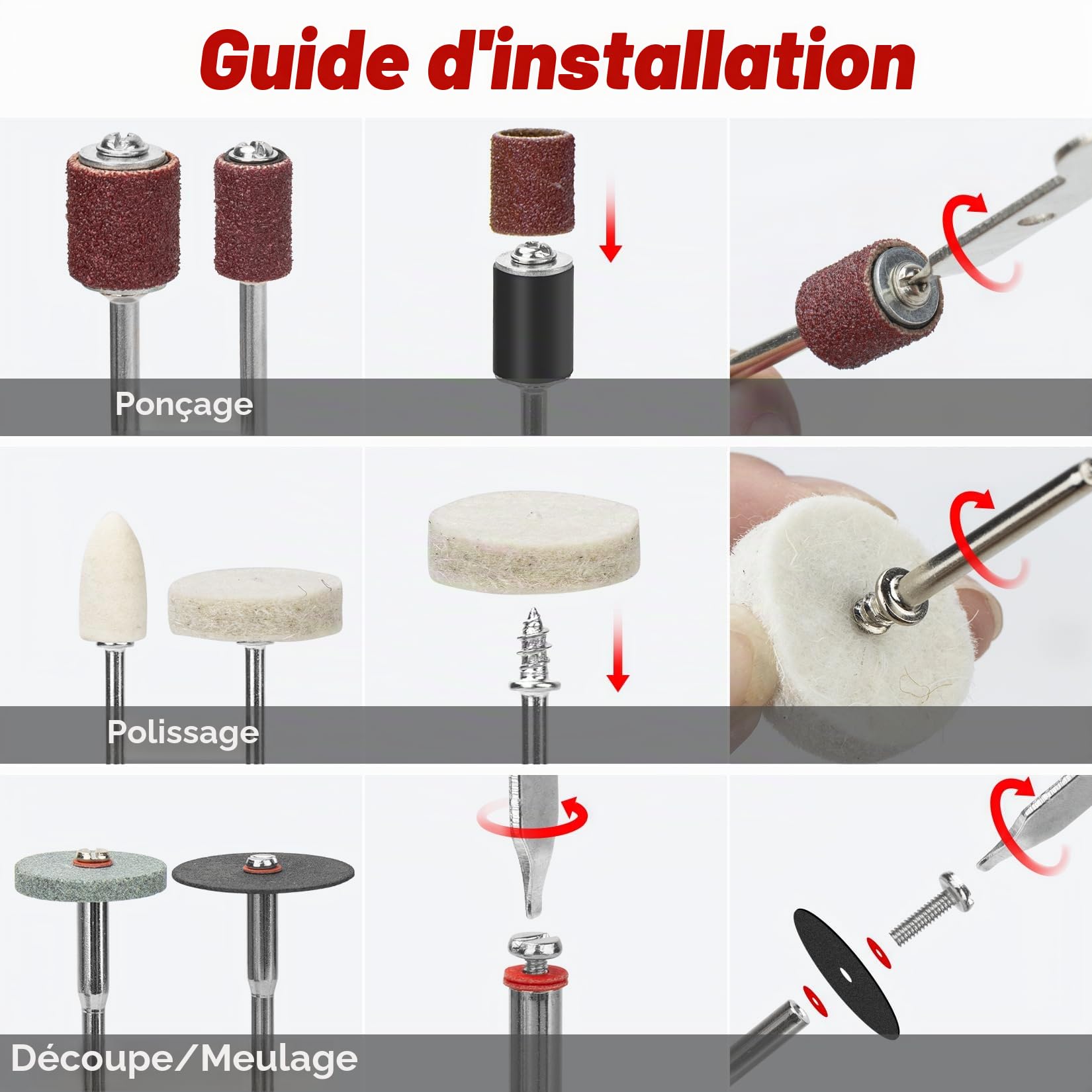 Guide d'installation

Ponçage

Polissage

Découpe/Meulage