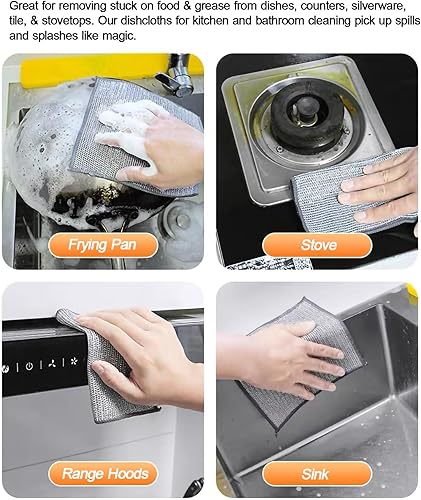 Great for removing stuck on food & grease from dishes, counters, silverware, tile, & stovetops. Our dishcloths for kitchen and bathroom cleaning pick up spills and splashes like magic.

Frying Pan

Stove

Range Hoods

Sink