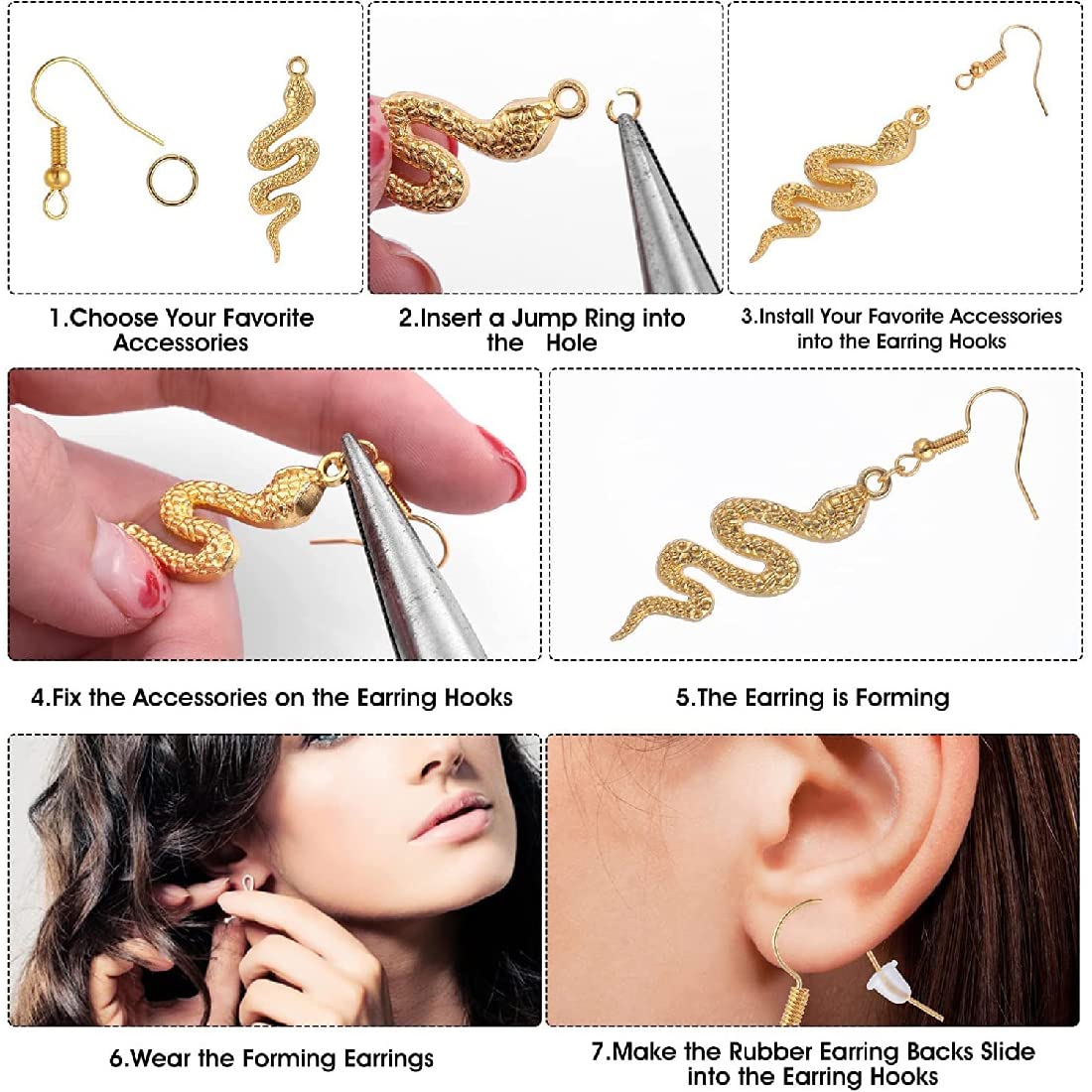 1.Choose Your Favorite Accessories

2.Insert a Jump Ring into the Hole

3.Install Your Favorite Accessories into the Earring Hooks

4.Fix the Accessories on the Earring Hooks

5.The Earring is Forming

6.Wear the Forming Earrings

7.Make the Rubber Earring Backs Slide into the Earring Hooks