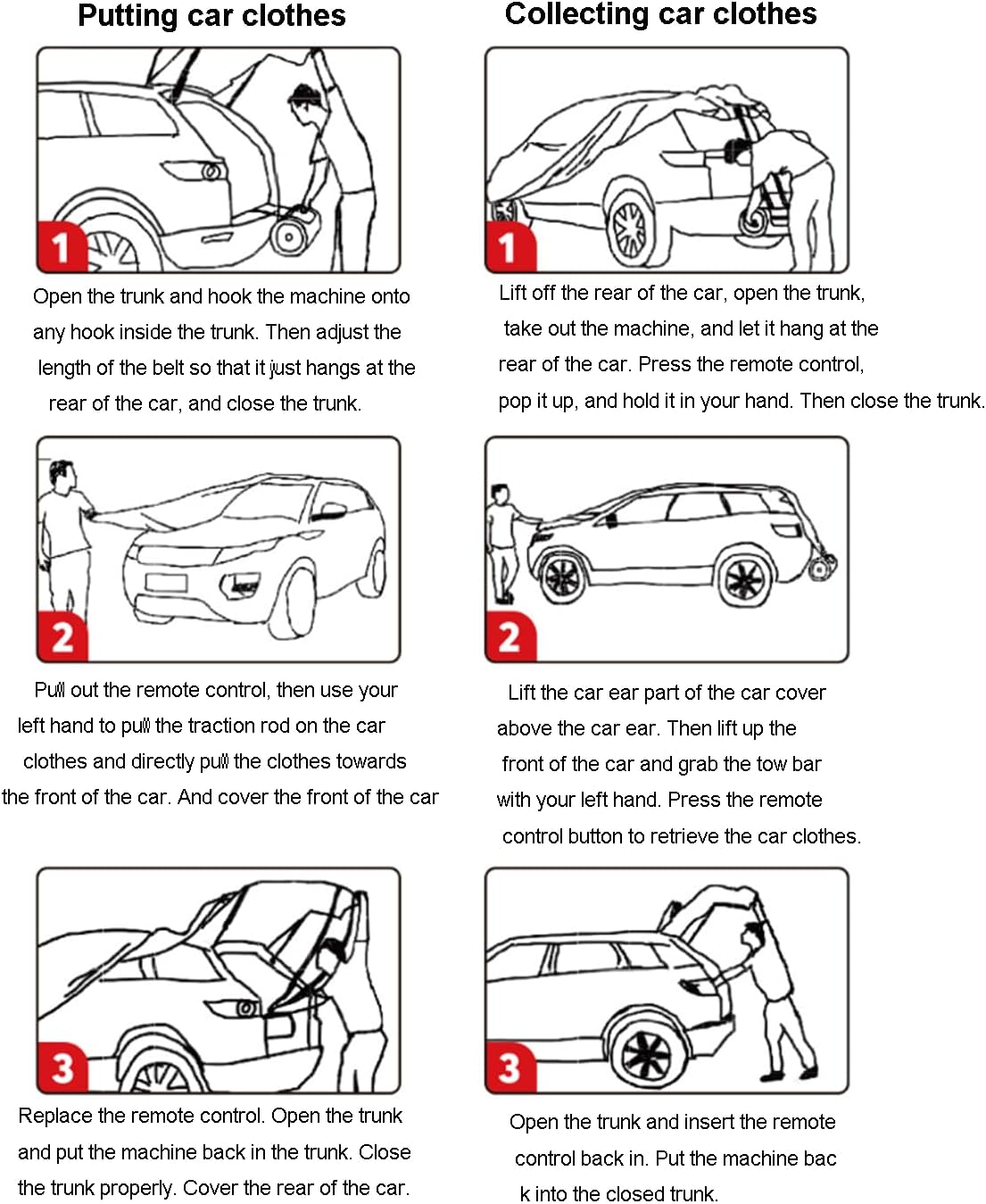 Putting car clothes

1

Open the trunk and hook the machine onto any hook inside the trunk. Then adjust the length of the belt so that it just hangs at the rear of the car, and close the trunk.

2

Pull out the remote control, then use your left hand to pull the traction rod on the car clothes and directly pull the clothes towards the front of the car. And cover the front of the car

3

Replace the remote control. Open the trunk and put the machine back in the trunk. Close the trunk properly. Cover the rear of the car.

Collecting car clothes

1

Lift off the rear of the car, open the trunk, take out the machine, and let it hang at the rear of the car. Press the remote control, pop it up, and hold it in your hand. Then close the trunk.

2

Lift the car ear part of the car cover above the car ear. Then lift up the front of the car and grab the tow bar with your left hand. Press the remote control button to retrieve the car clothes.

3

Open the trunk and insert the remote control back in. Put the machine bac k into the closed trunk.