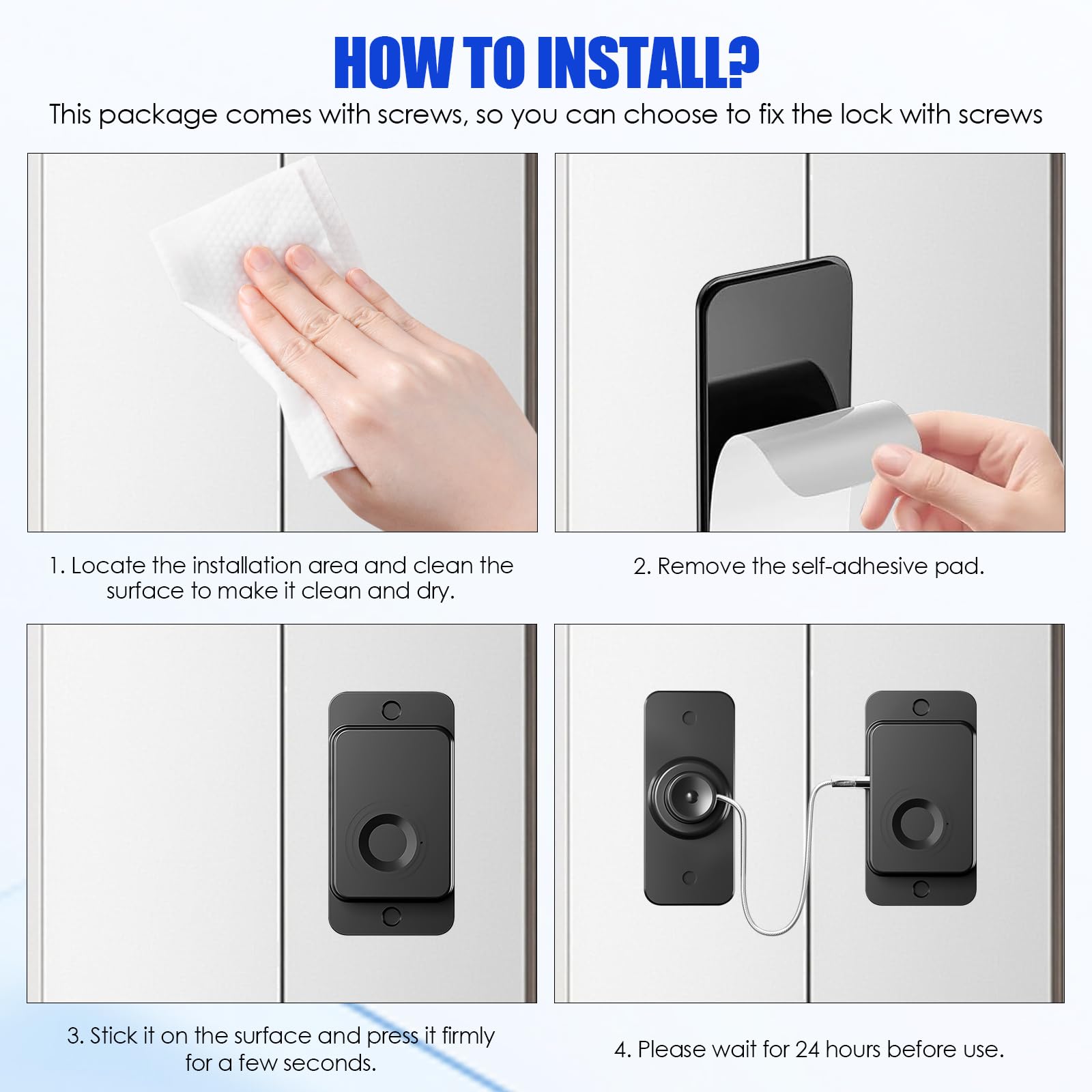 HOW TO INSTALL?

This package comes with screws, so you can choose to fix the lock with screws

1. Locate the installation area and clean the surface to make it clean and dry.

2. Remove the self-adhesive pad.

3. Stick it on the surface and press it firmly for a few seconds.

4. Please wait for 24 hours before use.