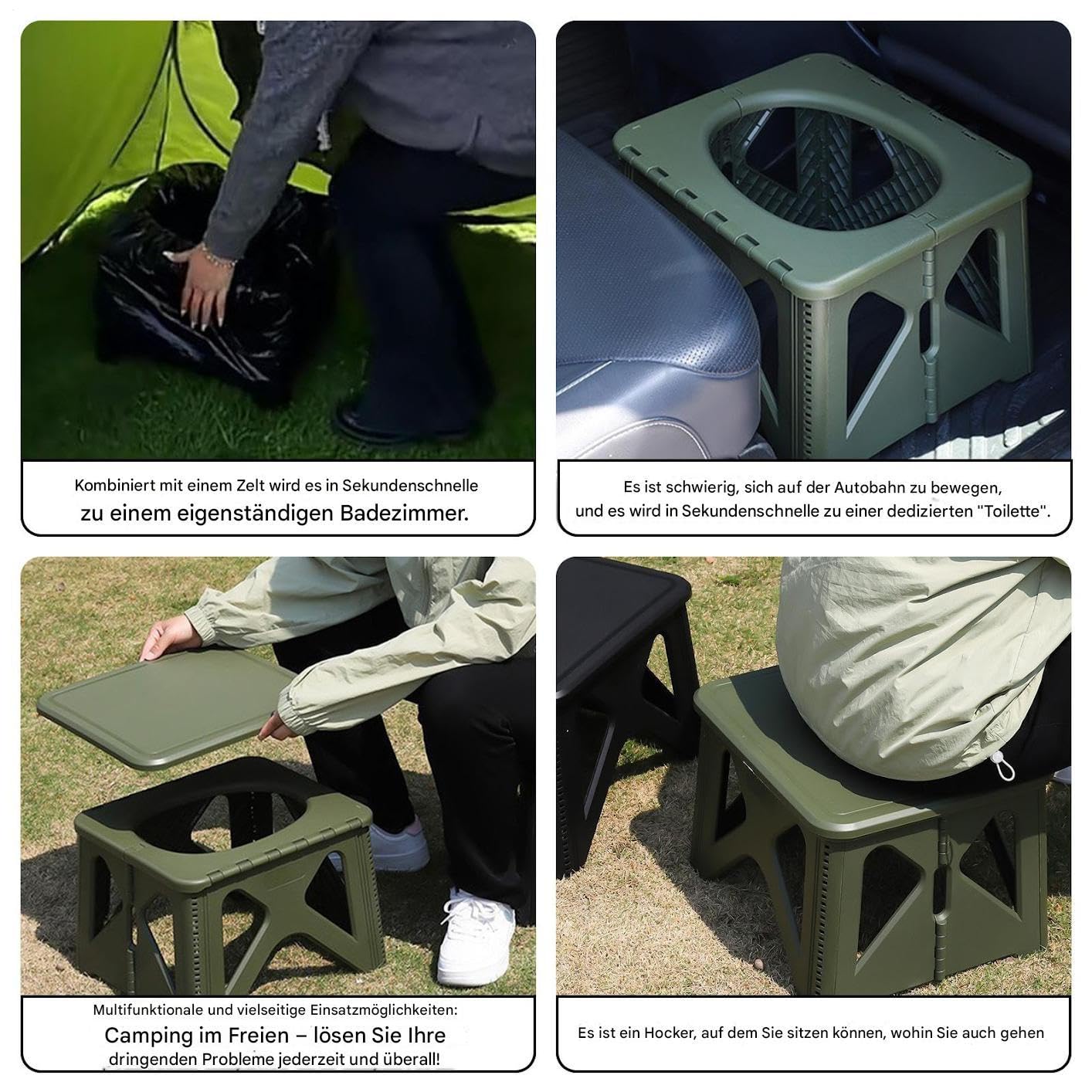 Kombiniert mit einem Zelt wird es in Sekundenschnelle zu einem eigenständigen Badezimmer.

Es ist schwierig, sich auf der Autobahn zu bewegen, und es wird in Sekundenschnelle zu einer dedizierten "Toilette".

Multifunktionale und vielseitige Einsatzmöglichkeiten: Camping im Freien – lösen Sie Ihre dringenden Probleme jederzeit und überall!

Es ist ein Hocker, auf dem Sie sitzen können, wohin Sie auch gehen