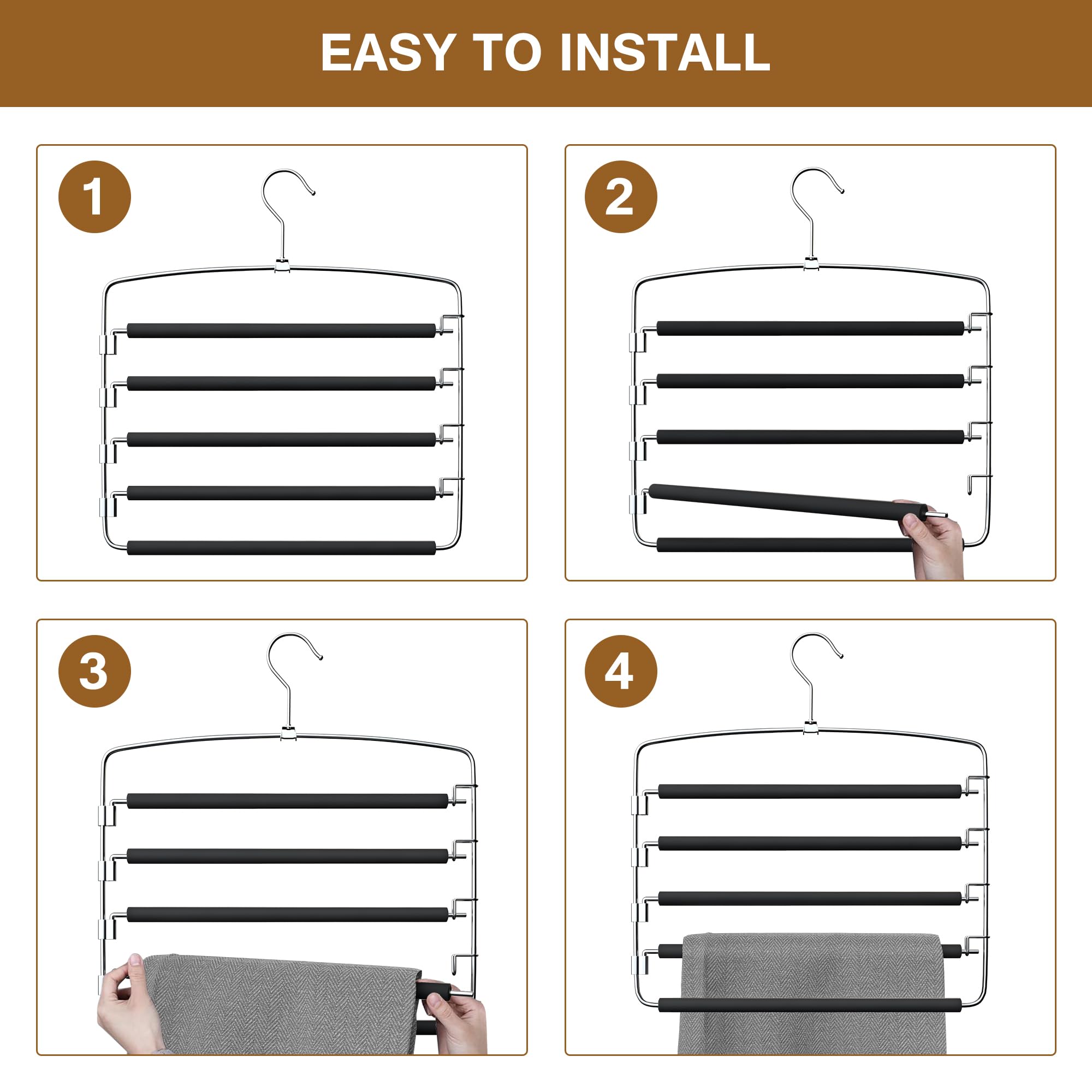 EASY TO INSTALL

1

2

3

4