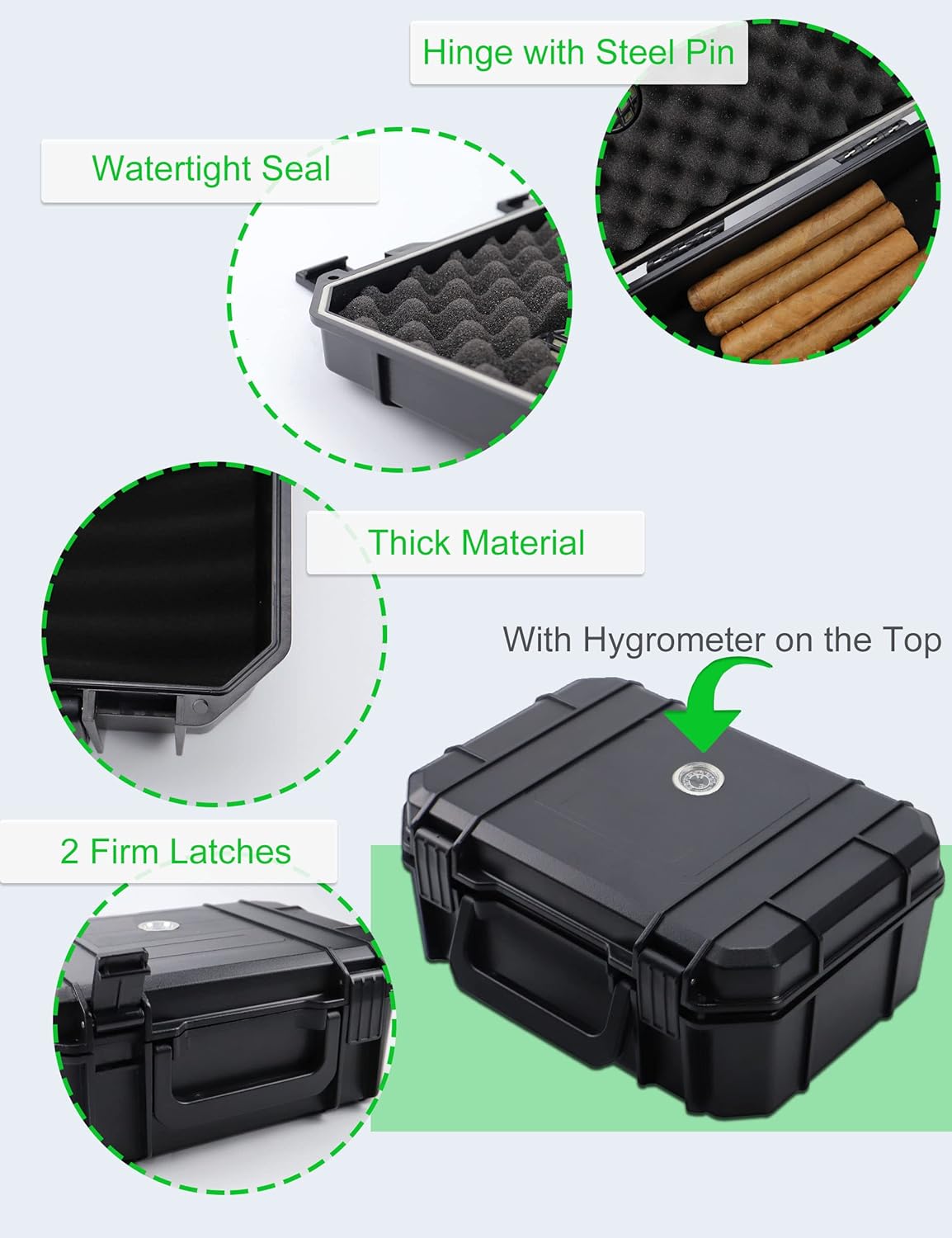 Hinge with Steel Pin

Watertight Seal

Thick Material

With Hygrometer on the Top

2 Firm Latches