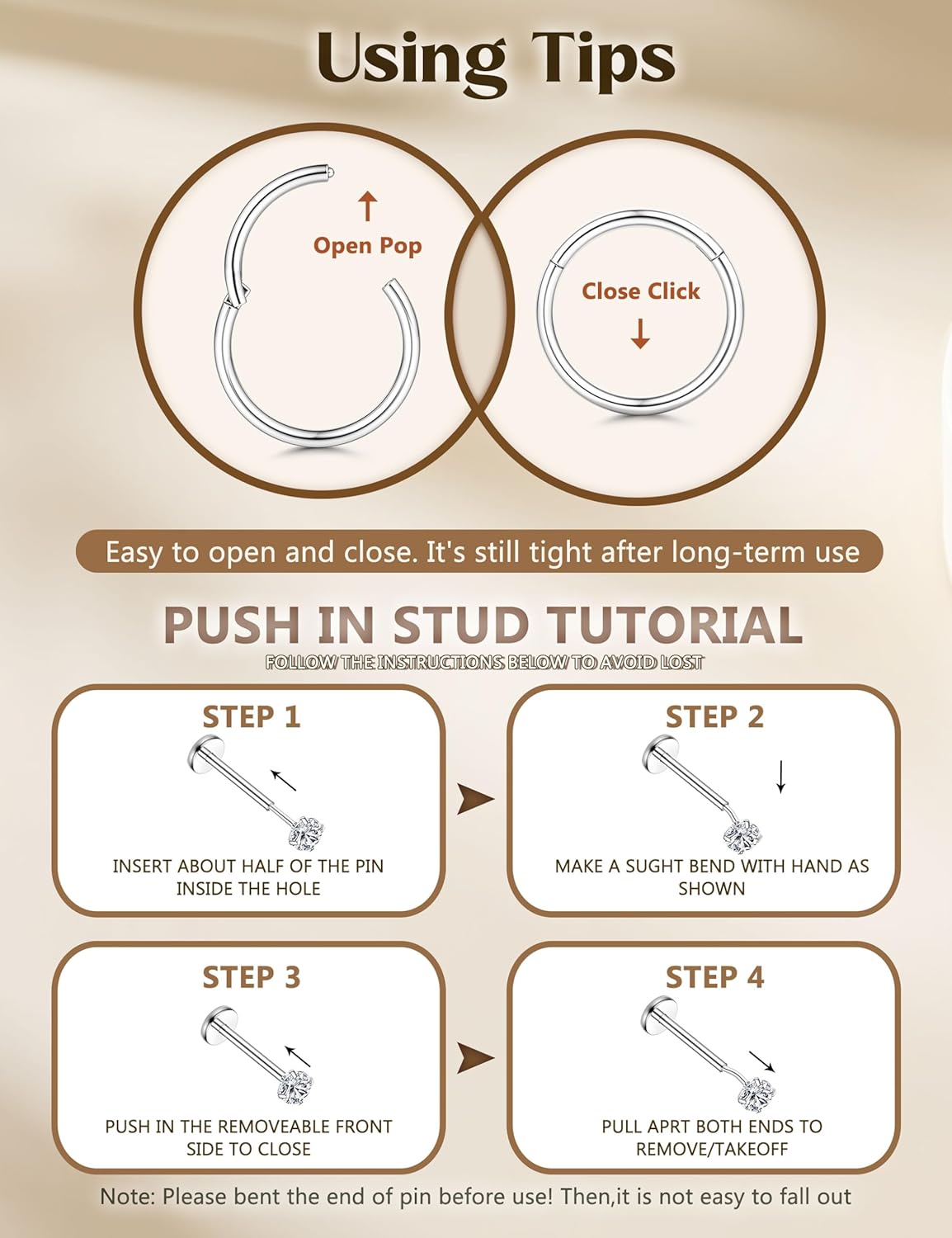 Using Tips

Open Pop

Close Click

Easy to open and close. It's still tight after long-term use

PUSH IN STUD TUTORIAL

FOLLOW THE INSTRUCTIONS BELOW TO AVOID LOST

STEP 1

INSERT ABOUT HALF OF THE PIN INSIDE THE HOLE

STEP 2

MAKE A SUGHT BEND WITH HAND AS SHOWN

STEP 3

PUSH IN THE REMOVEABLE FRONT SIDE TO CLOSE

STEP 4

PULL APRT BOTH ENDS TO REMOVE/TAKEOFF

Note: Please bent the end of pin before use! Then,it is not easy to fall out