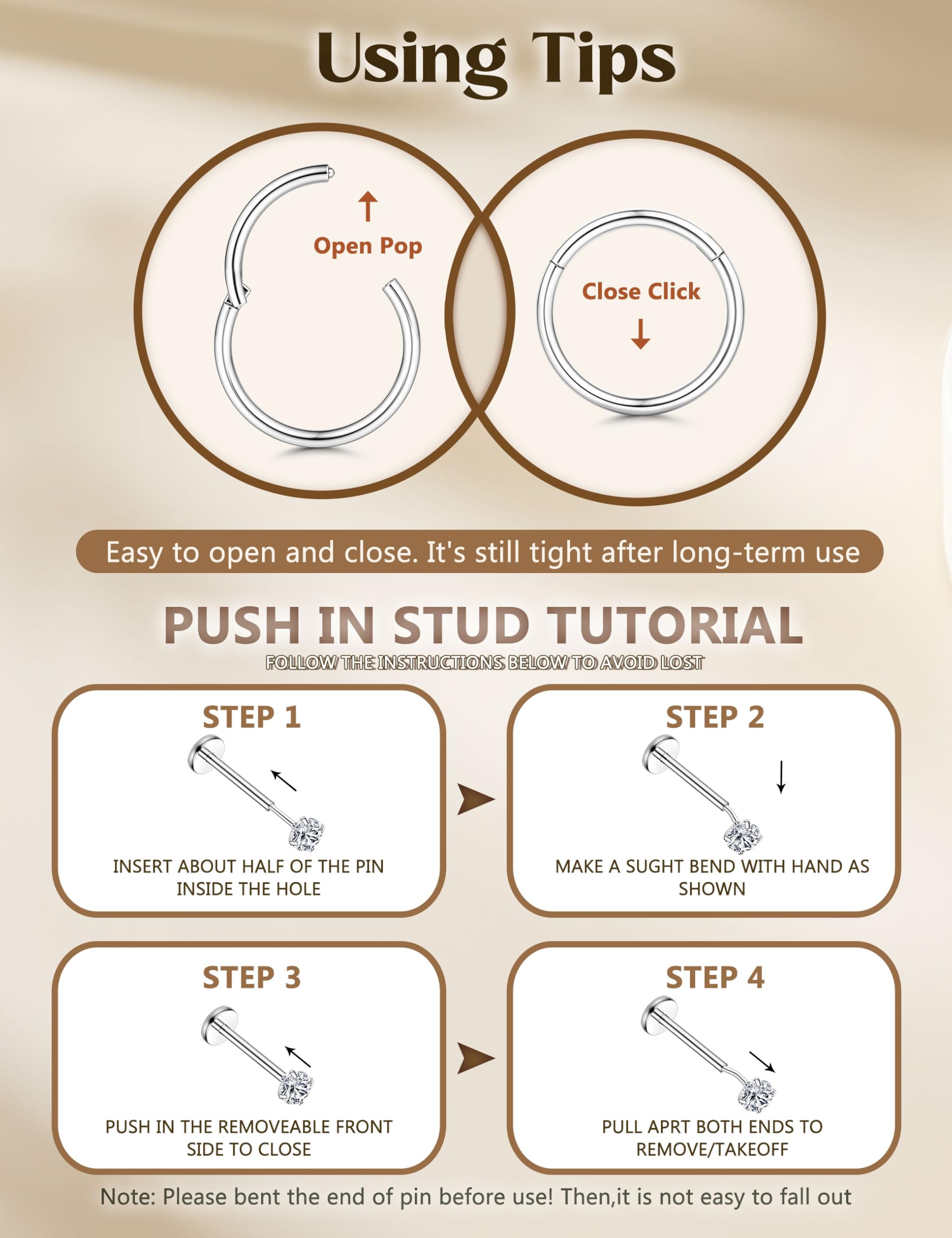 Using Tips

Open Pop

Close Click

Easy to open and close. It's still tight after long-term use

PUSH IN STUD TUTORIAL

FOLLOW THE INSTRUCTIONS BELOW TO AVOID LOST

STEP 1

INSERT ABOUT HALF OF THE PIN INSIDE THE HOLE

STEP 2

MAKE A SUGHT BEND WITH HAND AS SHOWN

STEP 3

PUSH IN THE REMOVEABLE FRONT SIDE TO CLOSE

STEP 4

PULL APRT BOTH ENDS TO REMOVE/TAKEOFF

Note: Please bent the end of pin before use! Then,it is not easy to fall out