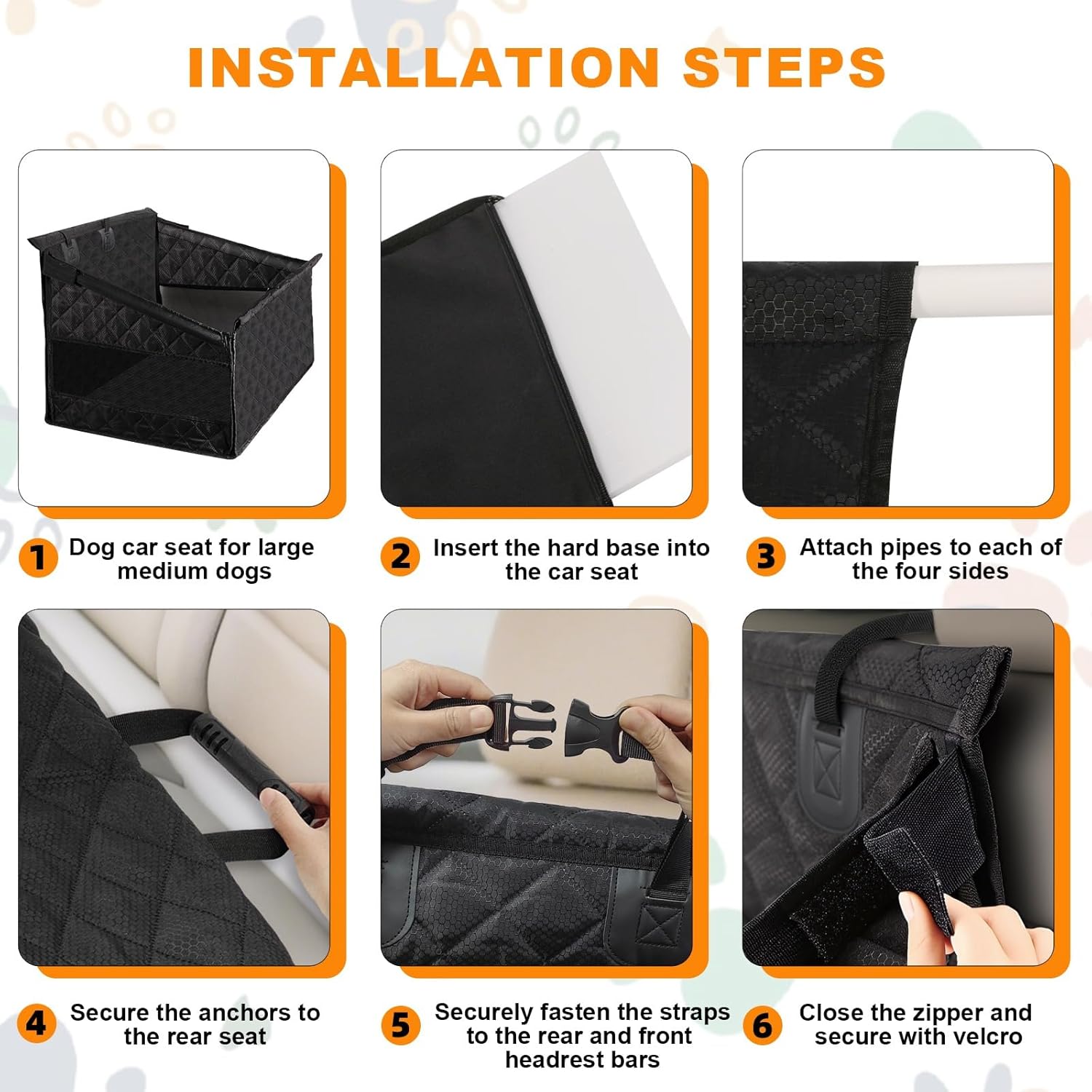 INSTALLATION STEPS

1 Dog car seat for large medium dogs

2 Insert the hard base into the car seat

3 Attach pipes to each of the four sides

4 Secure the anchors to the rear seat

5 Securely fasten the straps to the rear and front headrest bars

6 Close the zipper and secure with velcro