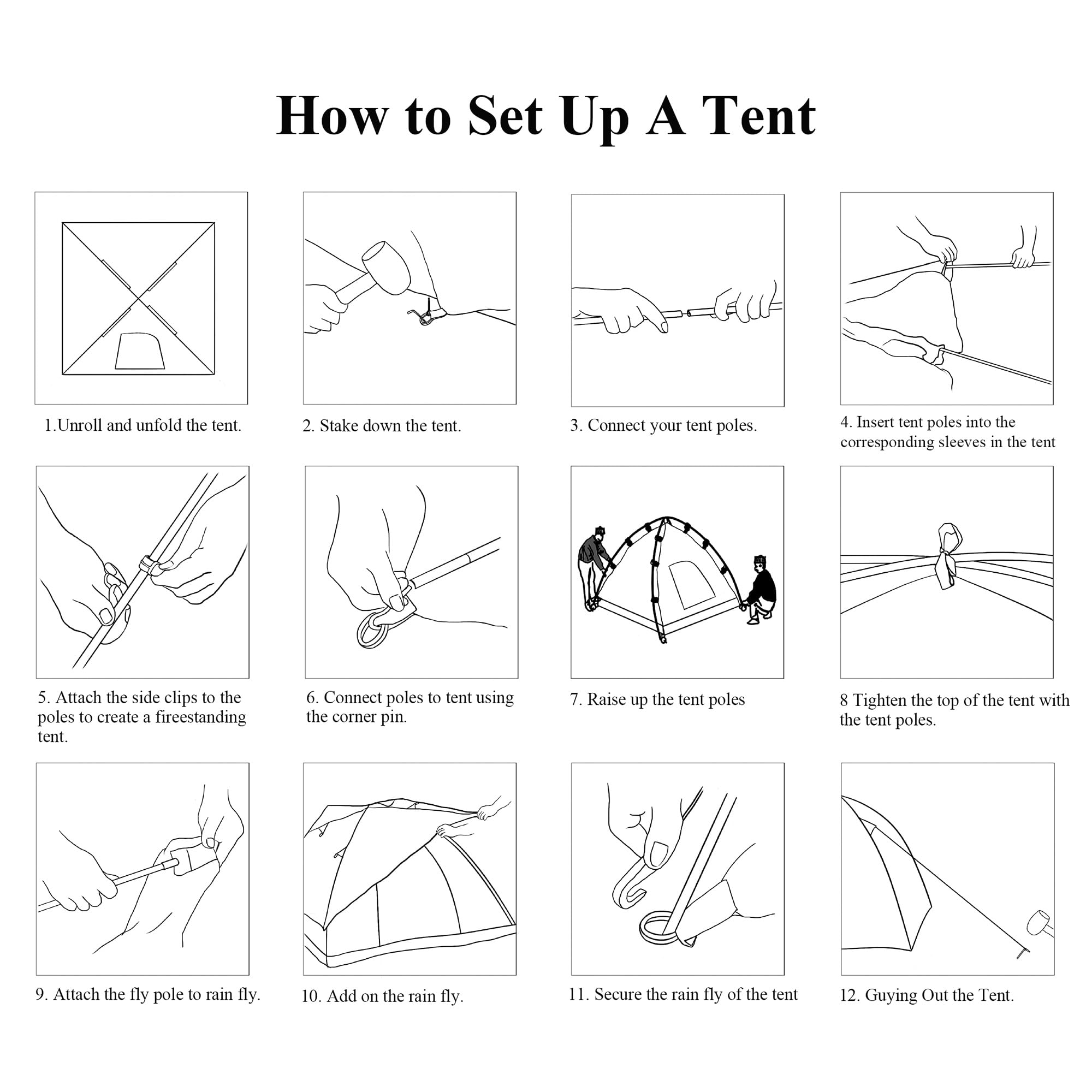 How to Set Up A Tent

1.Unroll and unfold the tent.

2. Stake down the tent.

3. Connect your tent poles.

4. Insert tent poles into the corresponding sleeves in the tent

5. Attach the side clips to the poles to create a fireestanding tent.

6. Connect poles to tent using the corner pin.

7. Raise up the tent poles

8 Tighten the top of the tent with the tent poles.

9. Attach the fly pole to rain fly.

10. Add on the rain fly.

11. Secure the rain fly of the tent

12. Guying Out the Tent.