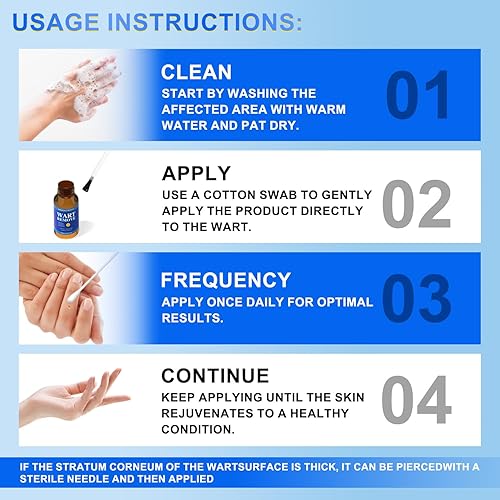 USAGE INSTRUCTIONS:

CLEAN
START BY WASHING THE AFFECTED AREA WITH WARM WATER AND PAT DRY.
01

WART REMOVE

APPLY
USE A COTTON SWAB TO GENTLY APPLY THE PRODUCT DIRECTLY TO THE WART.
02

FREQUENCY
APPLY ONCE DAILY FOR OPTIMAL RESULTS.
03

CONTINUE
KEEP APPLYING UNTIL THE SKIN REJUVENATES TO A HEALTHY CONDITION.
04

IF THE STRATUM CORNEUM OF THE WARTSURFACE IS THICK, IT CAN BE PIERCEDWITH A STERILE NEEDLE AND THEN APPLIED