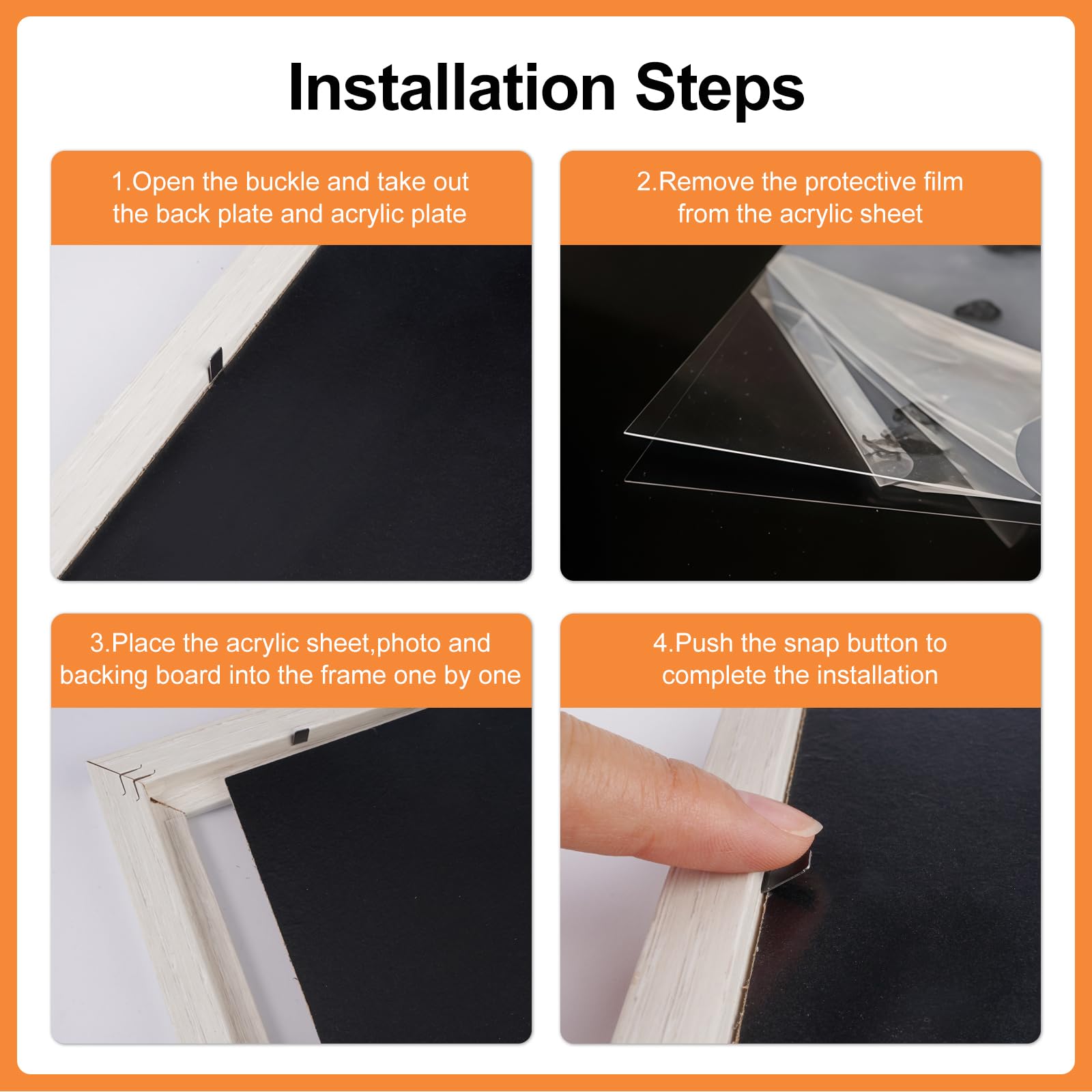 Installation Steps

1.Open the buckle and take out the back plate and acrylic plate

2.Remove the protective film from the acrylic sheet

3.Place the acrylic sheet,photo and backing board into the frame one by one

4.Push the snap button to complete the installation