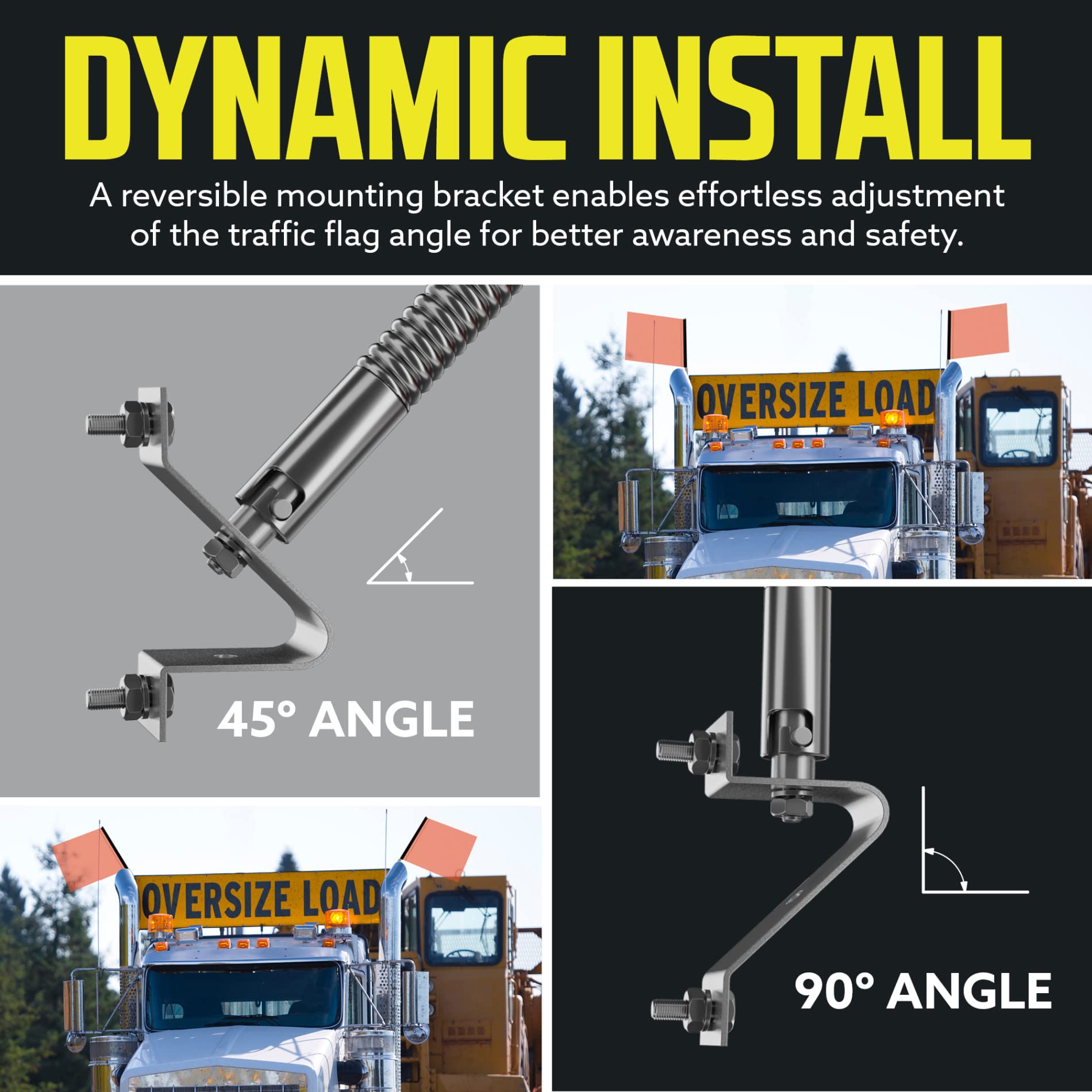 DYNAMIC INSTALL

A reversible mounting bracket enables effortless adjustment of the traffic flag angle for better awareness and safety.

45° ANGLE

OVERSIZE LOAD

OVERSIZE LOAD

90° ANGLE