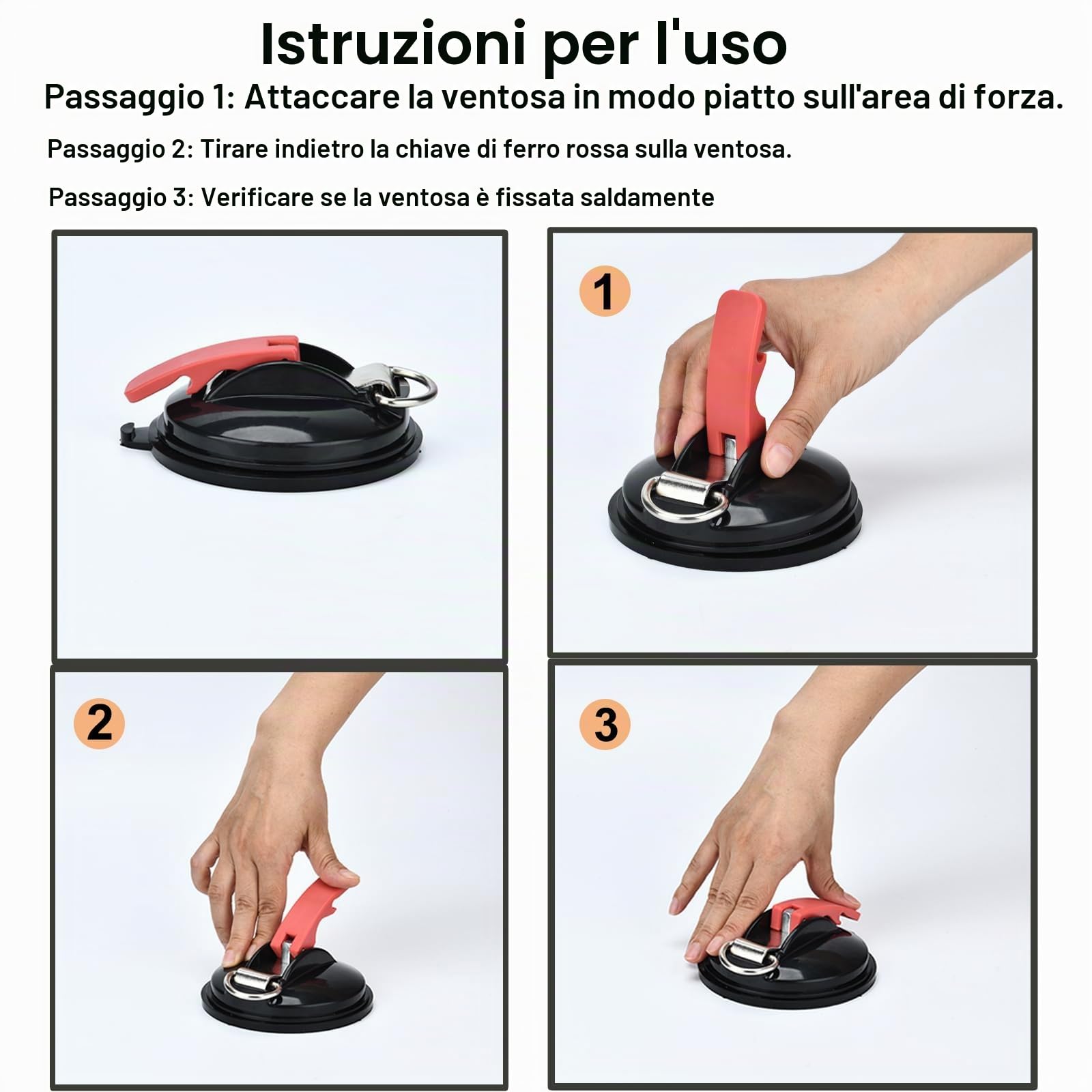 Istruzioni per l'uso

Passaggio 1: Attaccare la ventosa in modo piatto sull'area di forza.

Passaggio 2: Tirare indietro la chiave di ferro rossa sulla ventosa.

Passaggio 3: Verificare se la ventosa è fissata saldamente

1

2

3