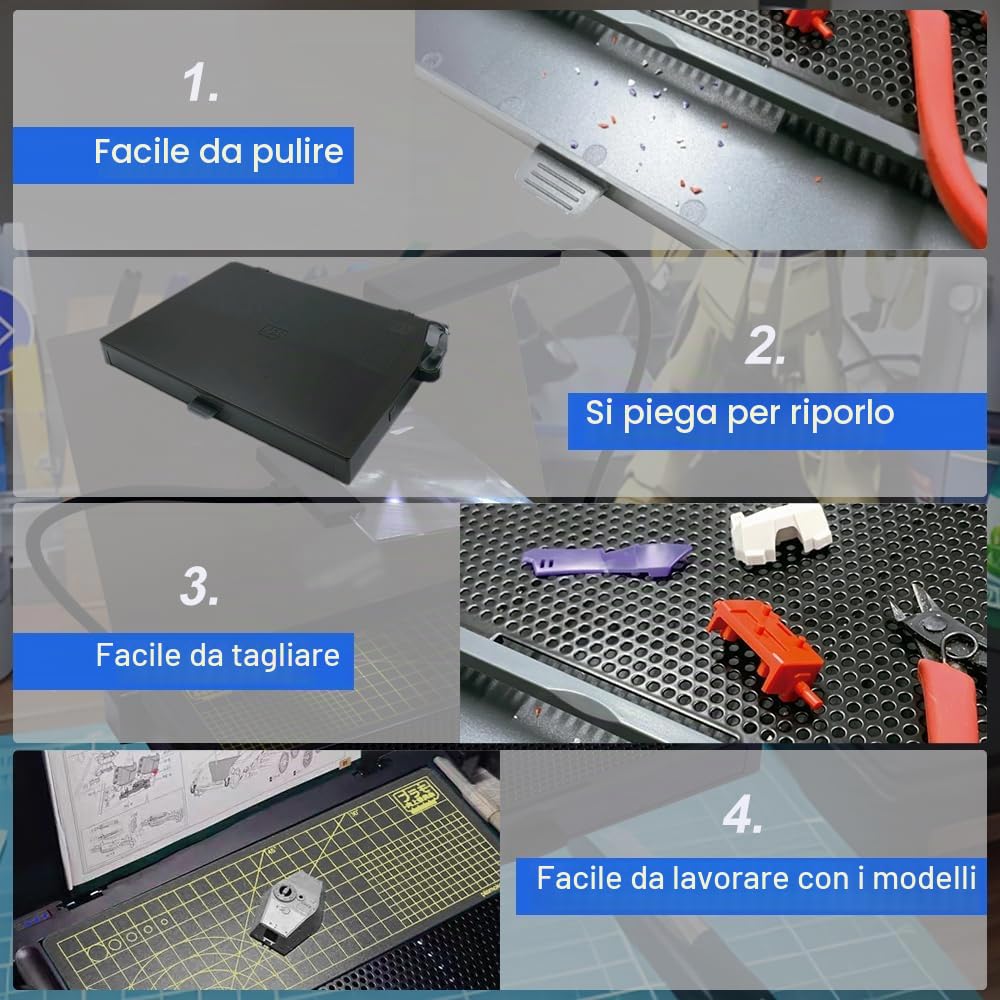 1.

Facile da pulire

2.

Si piega per riporlo

3.

Facile da tagliare

4.

Facile da lavorare con i modelli