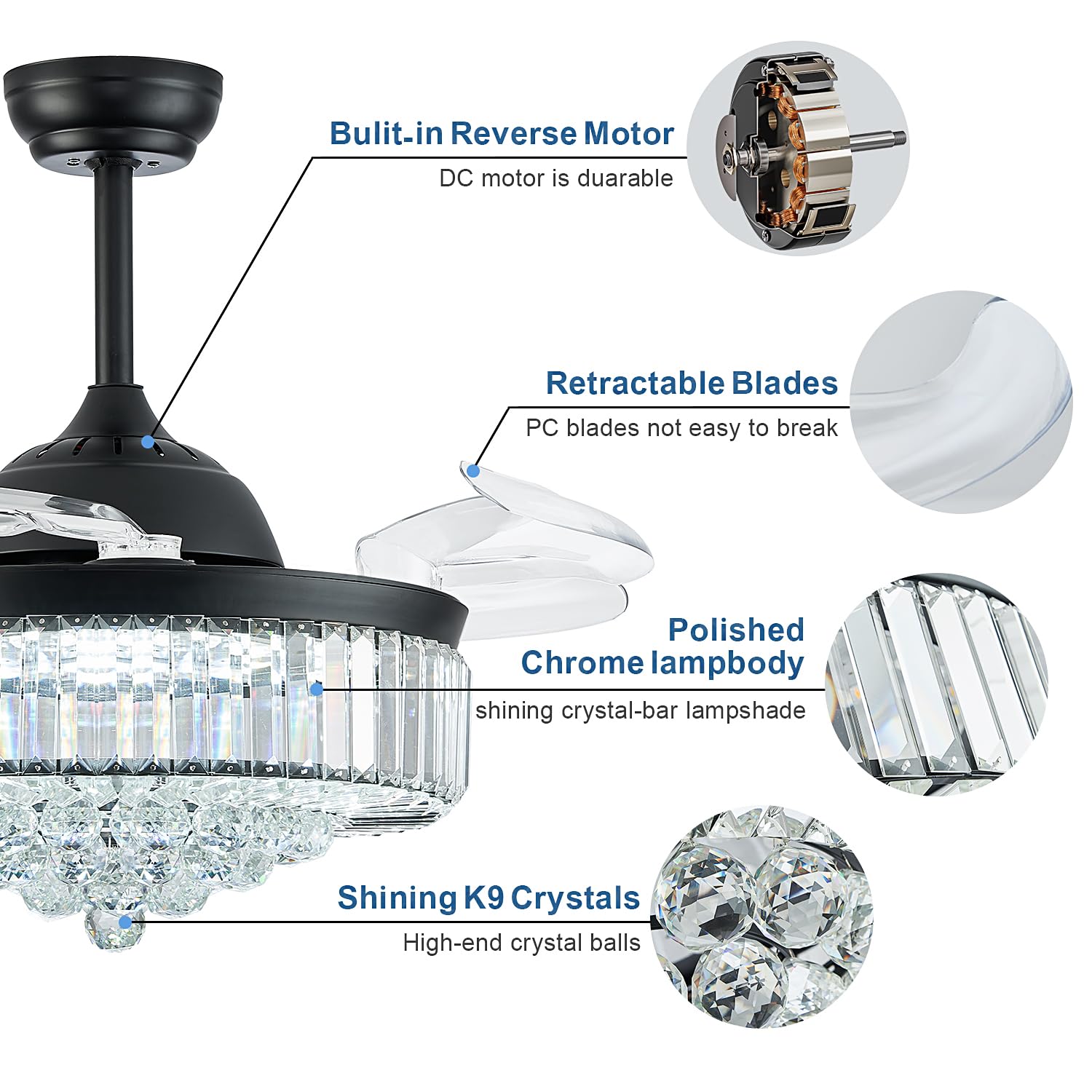 Bulit-in Reverse Motor
DC motor is duarable

Retractable Blades
PC blades not easy to break

Polished Chrome lampbody
shining crystal-bar lampshade

Shining K9 Crystals
High-end crystal balls