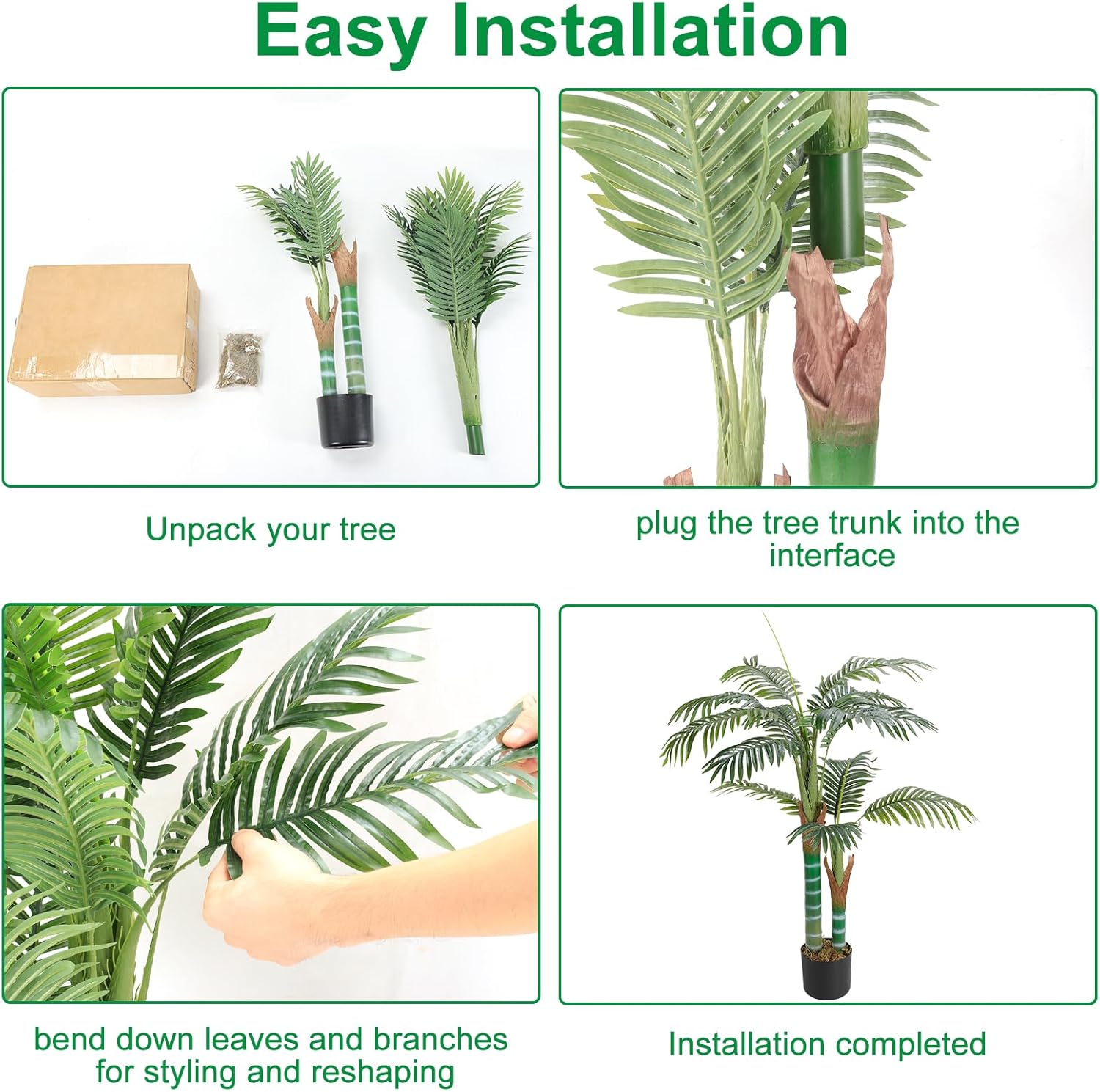 Easy Installation

Unpack your tree

plug the tree trunk into the interface

bend down leaves and branches for styling and reshaping

Installation completed