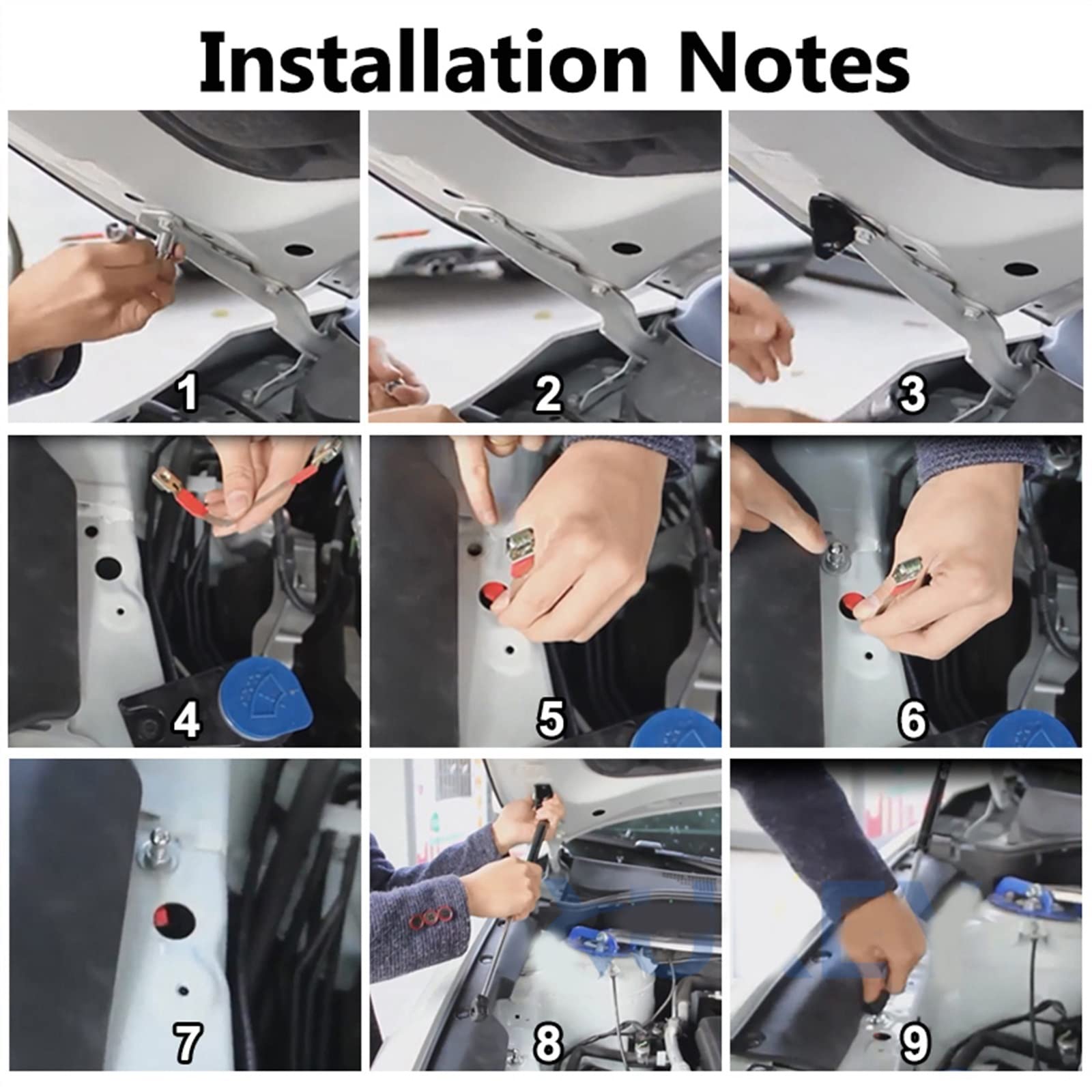 Installation Notes

1

2

3

4

5

6

7

8

9