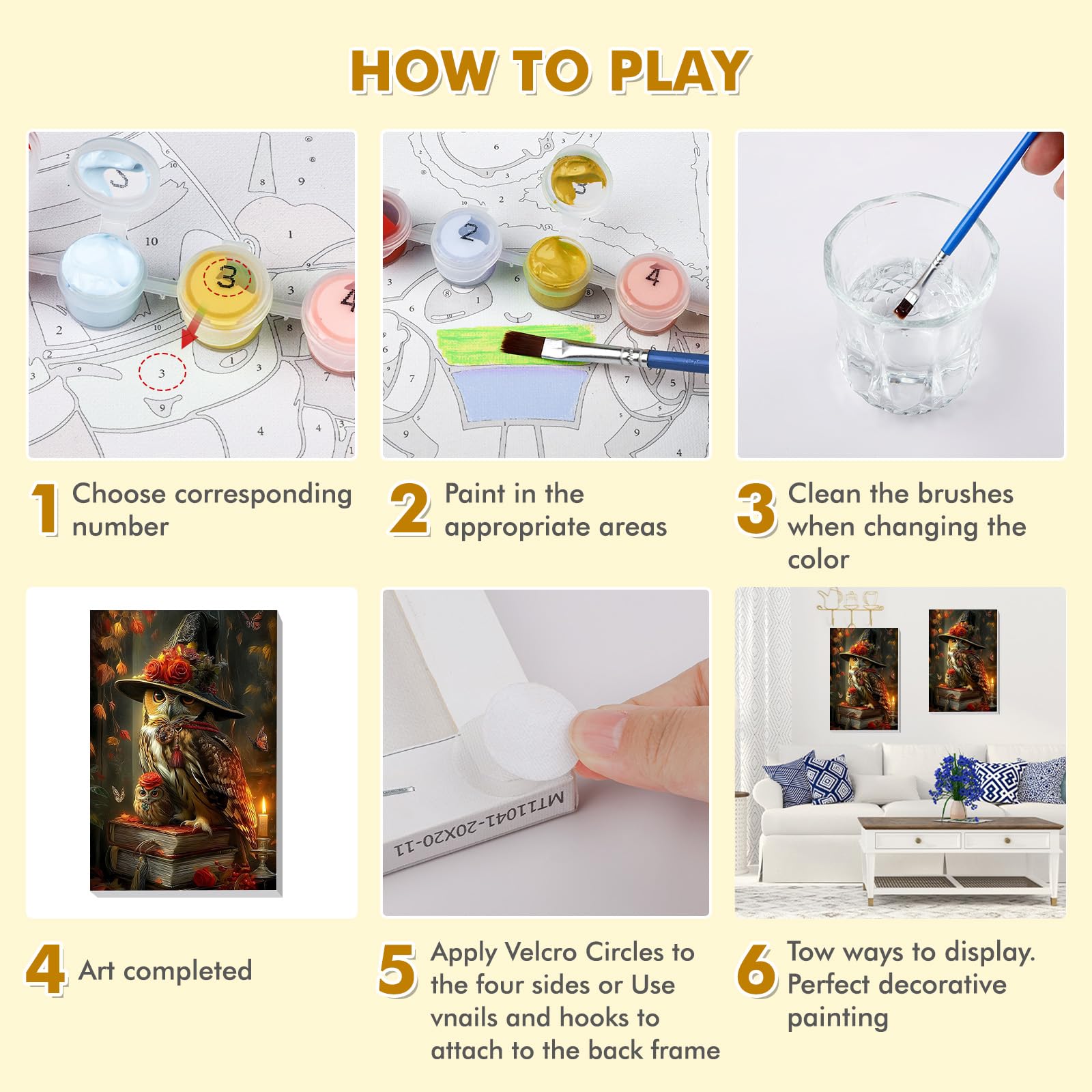 HOW TO PLAY

1 Choose corresponding number

2 Paint in the appropriate areas

3 Clean the brushes when changing the color

MT11041-20X20-11

4 Art completed

5 Apply Velcro Circles to the four sides or Use vnails and hooks to attach to the back frame

6 Tow ways to display. Perfect decorative painting