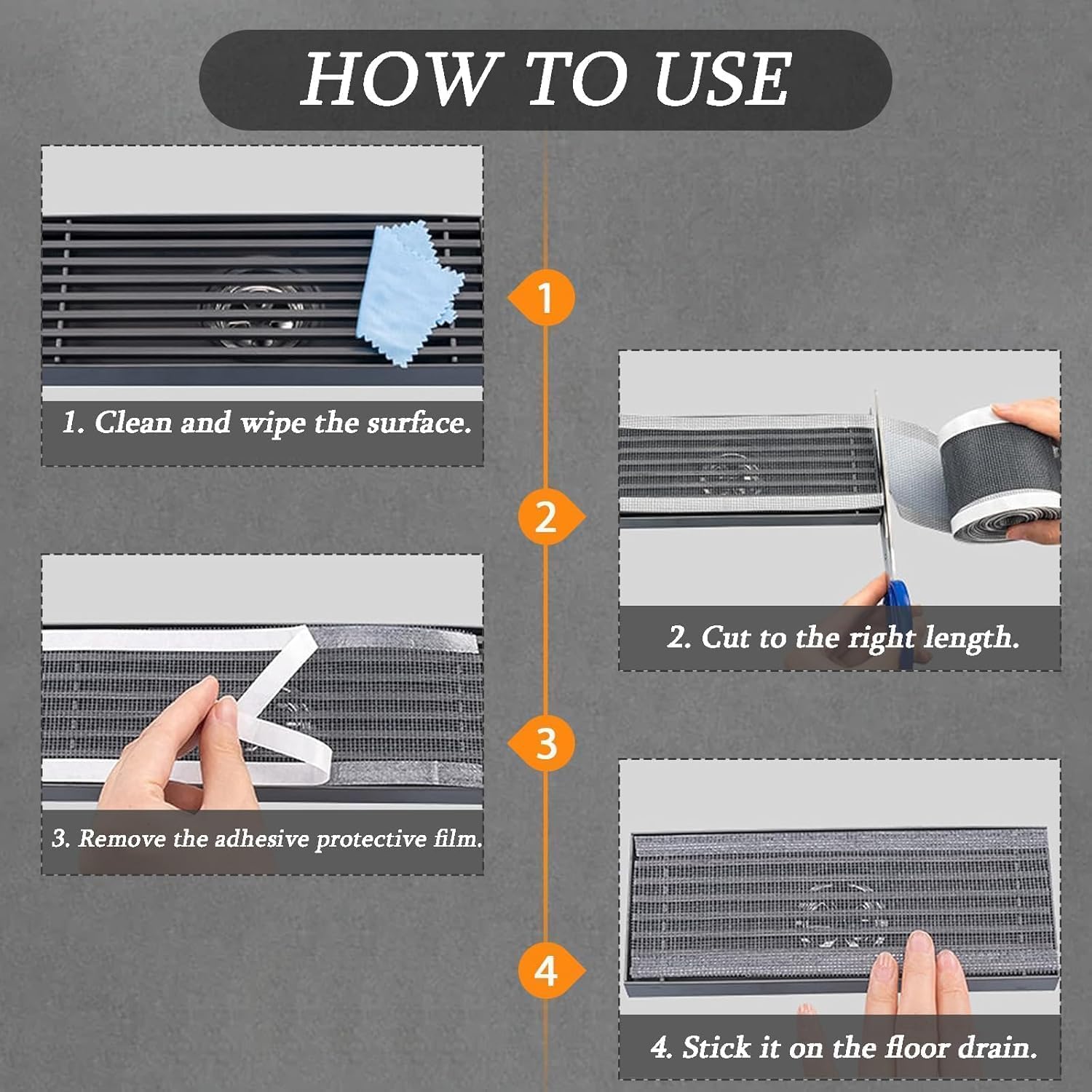 HOW TO USE

1

1. Clean and wipe the surface.

2

2. Cut to the right length.

3

3. Remove the adhesive protective film.

4

4. Stick it on the floor drain.