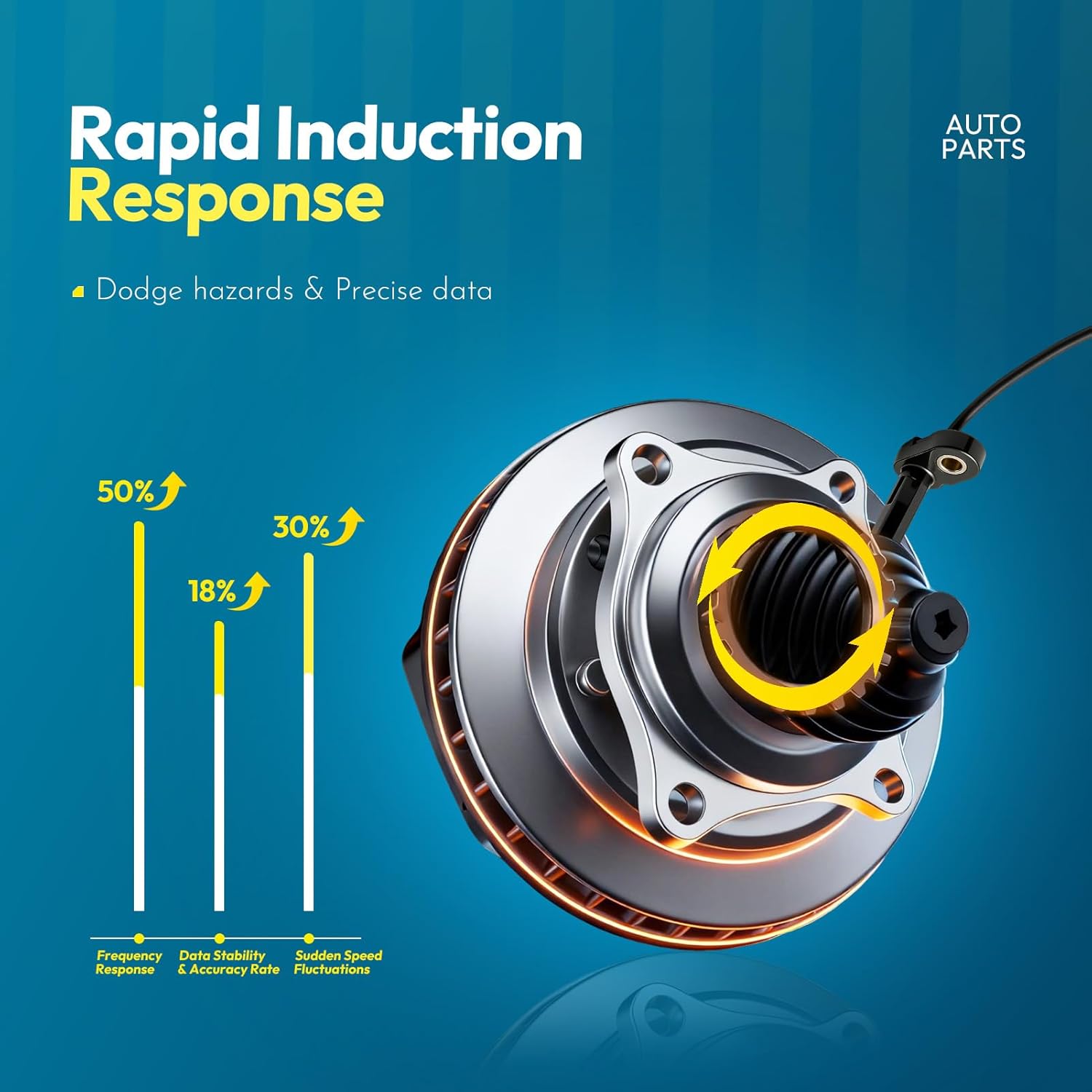 Rapid Induction Response

AUTO PARTS

Dodge hazards & Precise data

50%

18%

30%

Frequency Response

Data Stability & Accuracy Rate

Sudden Speed Fluctuations