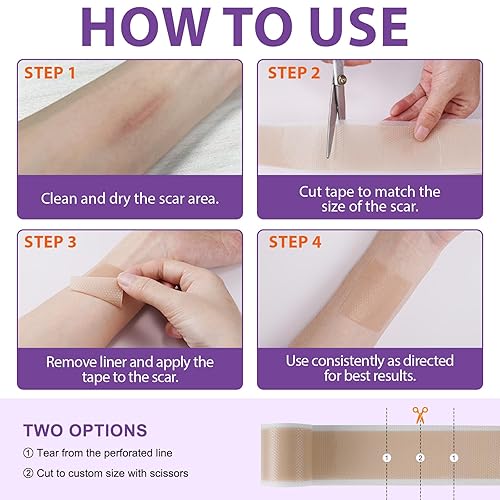 HOW TO USE

STEP 1

Clean and dry the scar area.

STEP 2

Cut tape to match the size of the scar.

STEP 3

Remove liner and apply the tape to the scar.

STEP 4

Use consistently as directed for best results.

TWO OPTIONS

① Tear from the perforated line

② Cut to custom size with scissors

①
②
①