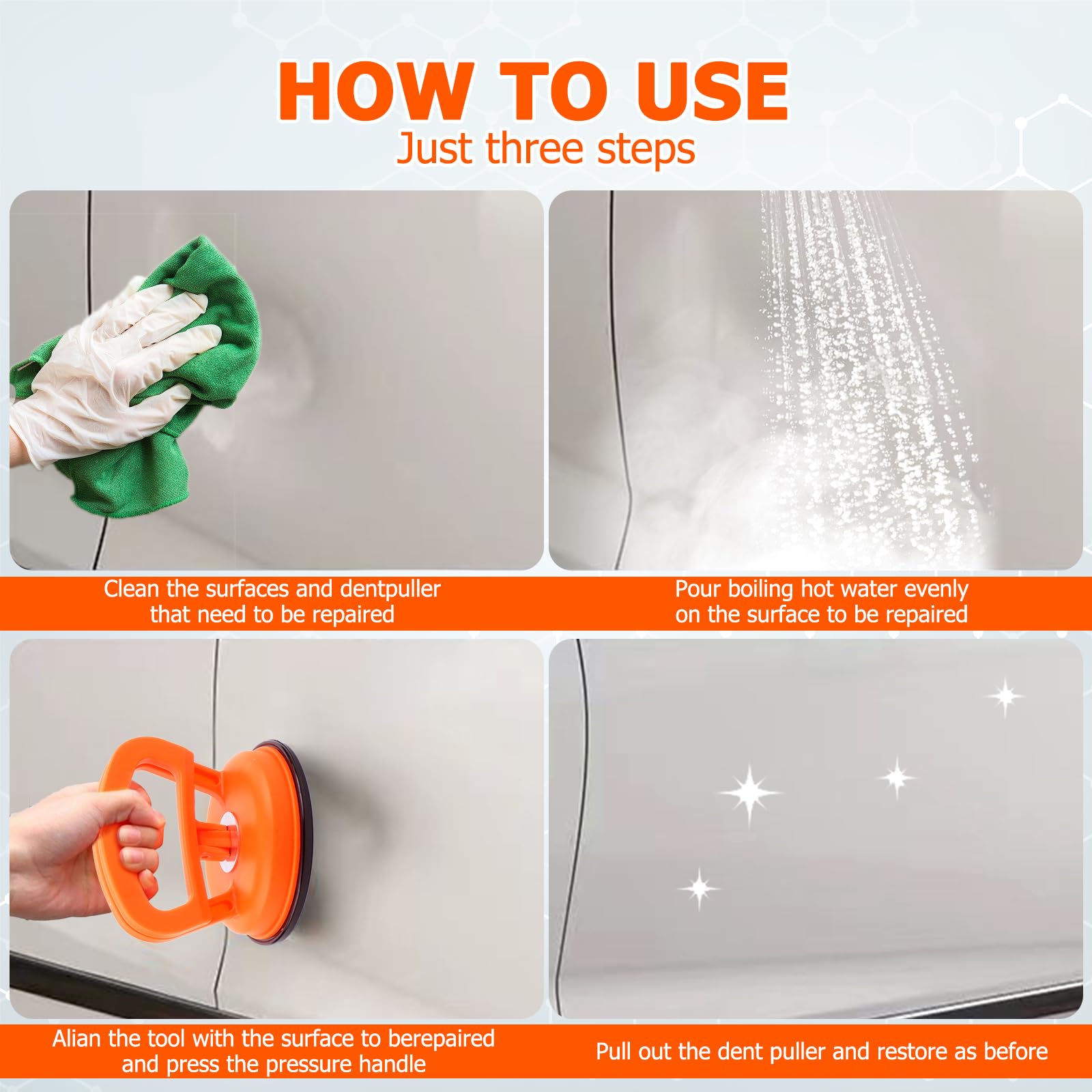 HOW TO USE
Just three steps

Clean the surfaces and dentpuller that need to be repaired

Pour boiling hot water evenly on the surface to be repaired

Alian the tool with the surface to berepaired and press the pressure handle

Pull out the dent puller and restore as before