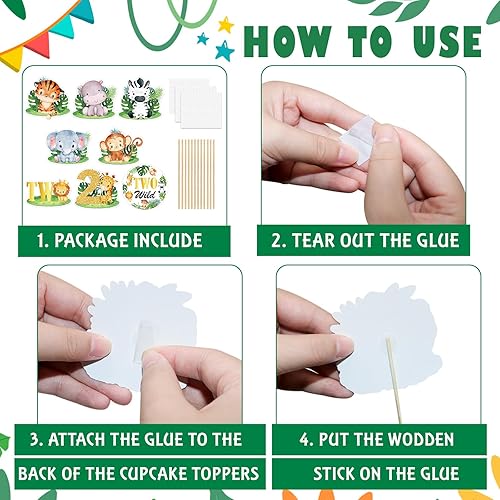 HOW TO USE

TWO
2
TWO Wild

1. PACKAGE INCLUDE

2. TEAR OUT THE GLUE

3. ATTACH THE GLUE TO THE BACK OF THE CUPCAKE TOPPERS

4. PUT THE WODDEN STICK ON THE GLUE