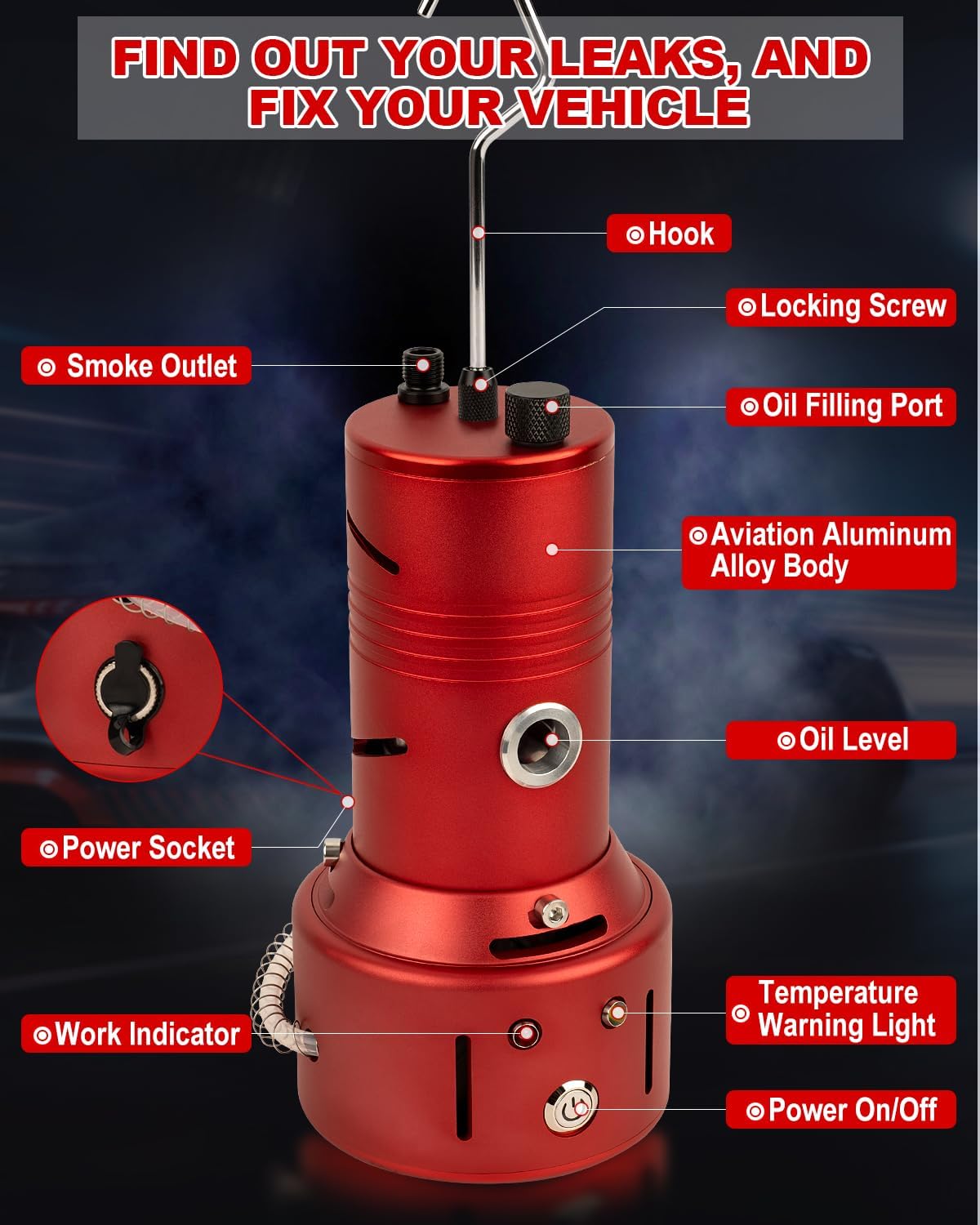 FIND OUT YOUR LEAKS, AND FIX YOUR VEHICLE

Hook

Locking Screw

Smoke Outlet

Oil Filling Port

Aviation Aluminum Alloy Body

Oil Level

Power Socket

Temperature Warning Light

Work Indicator

Power On/Off