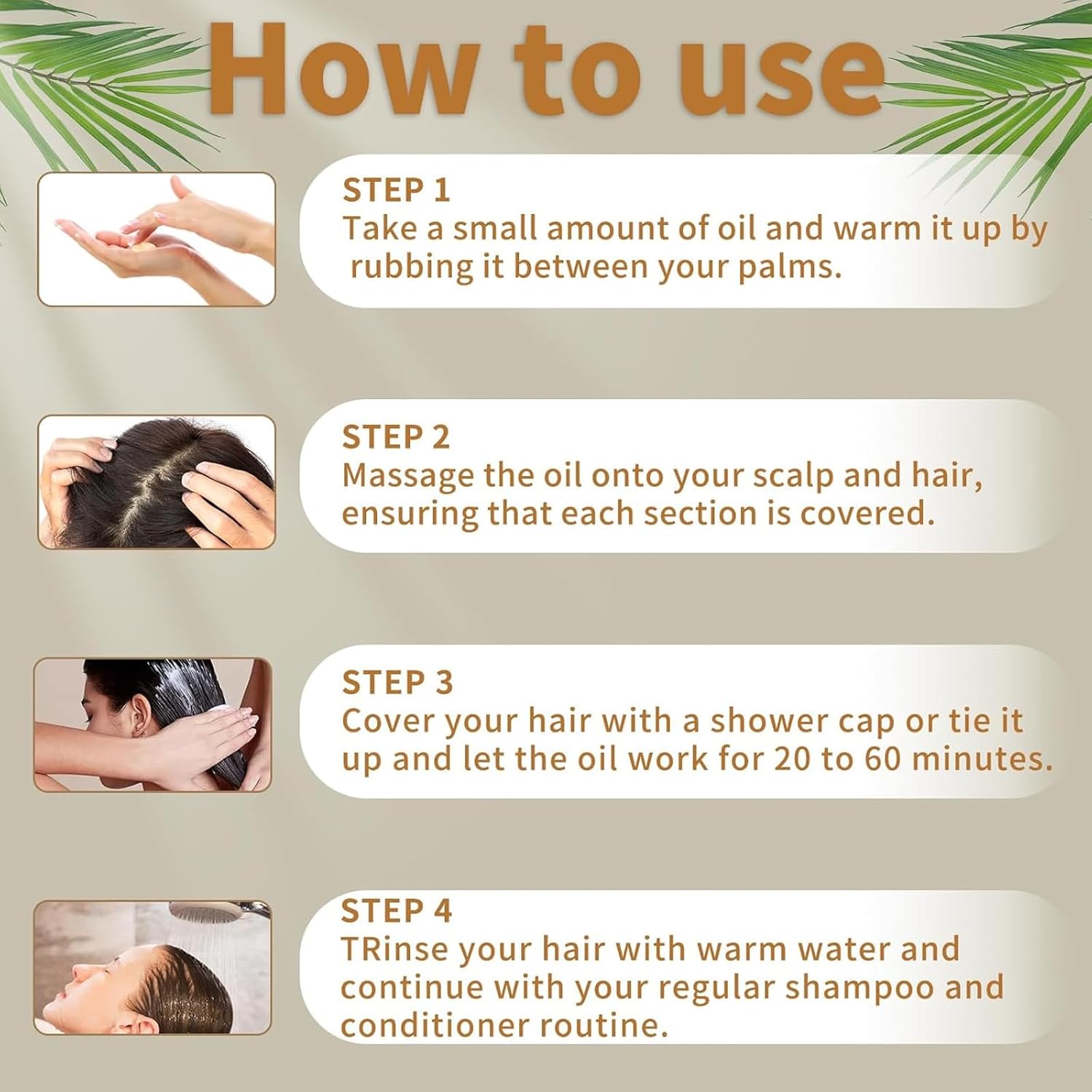 How to use

STEP 1
Take a small amount of oil and warm it up by rubbing it between your palms.

STEP 2
Massage the oil onto your scalp and hair, ensuring that each section is covered.

STEP 3
Cover your hair with a shower cap or tie it up and let the oil work for 20 to 60 minutes.

STEP 4
TRinse your hair with warm water and continue with your regular shampoo and conditioner routine.