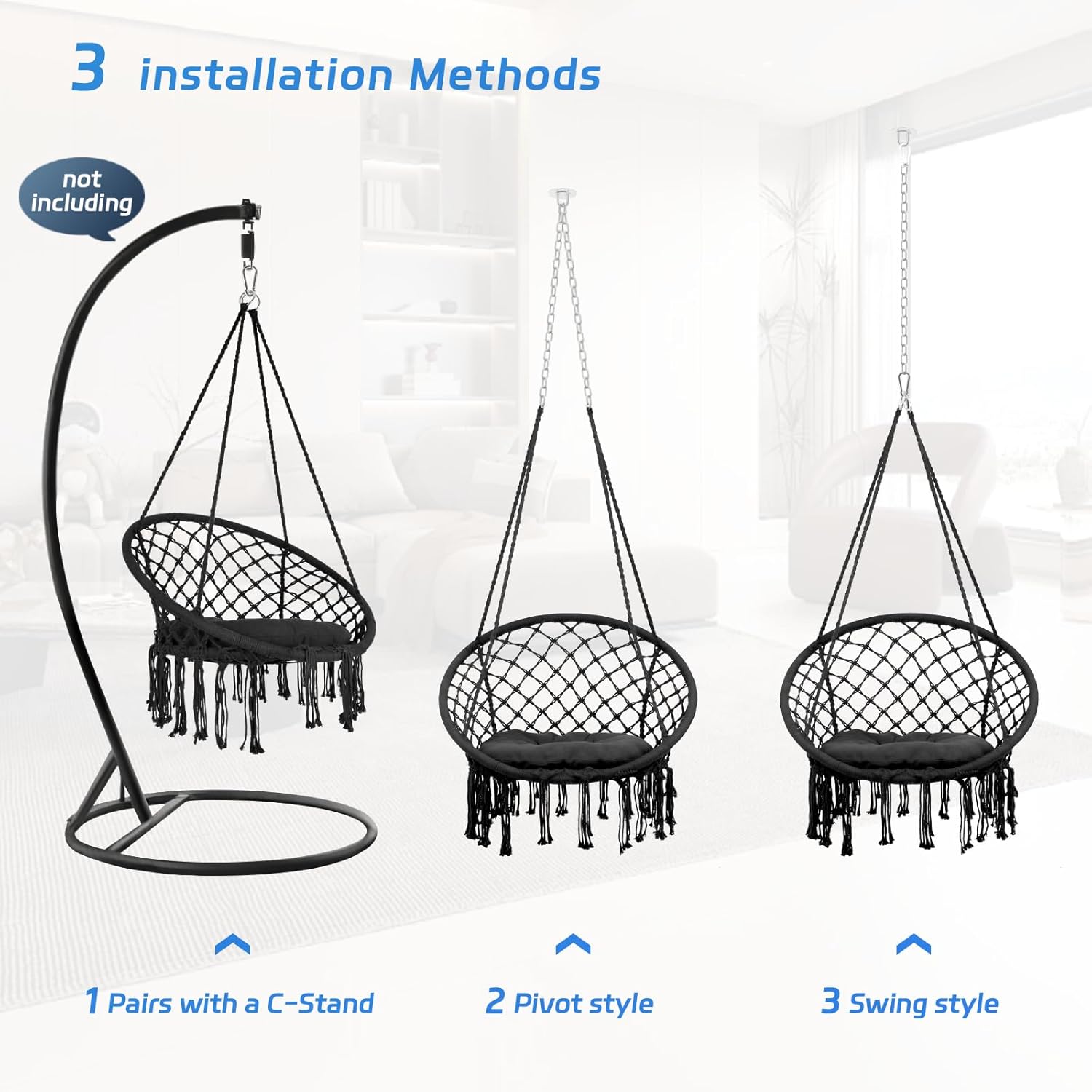 3 installation Methods

not including

1 Pairs with a C-Stand

2 Pivot style

3 Swing style