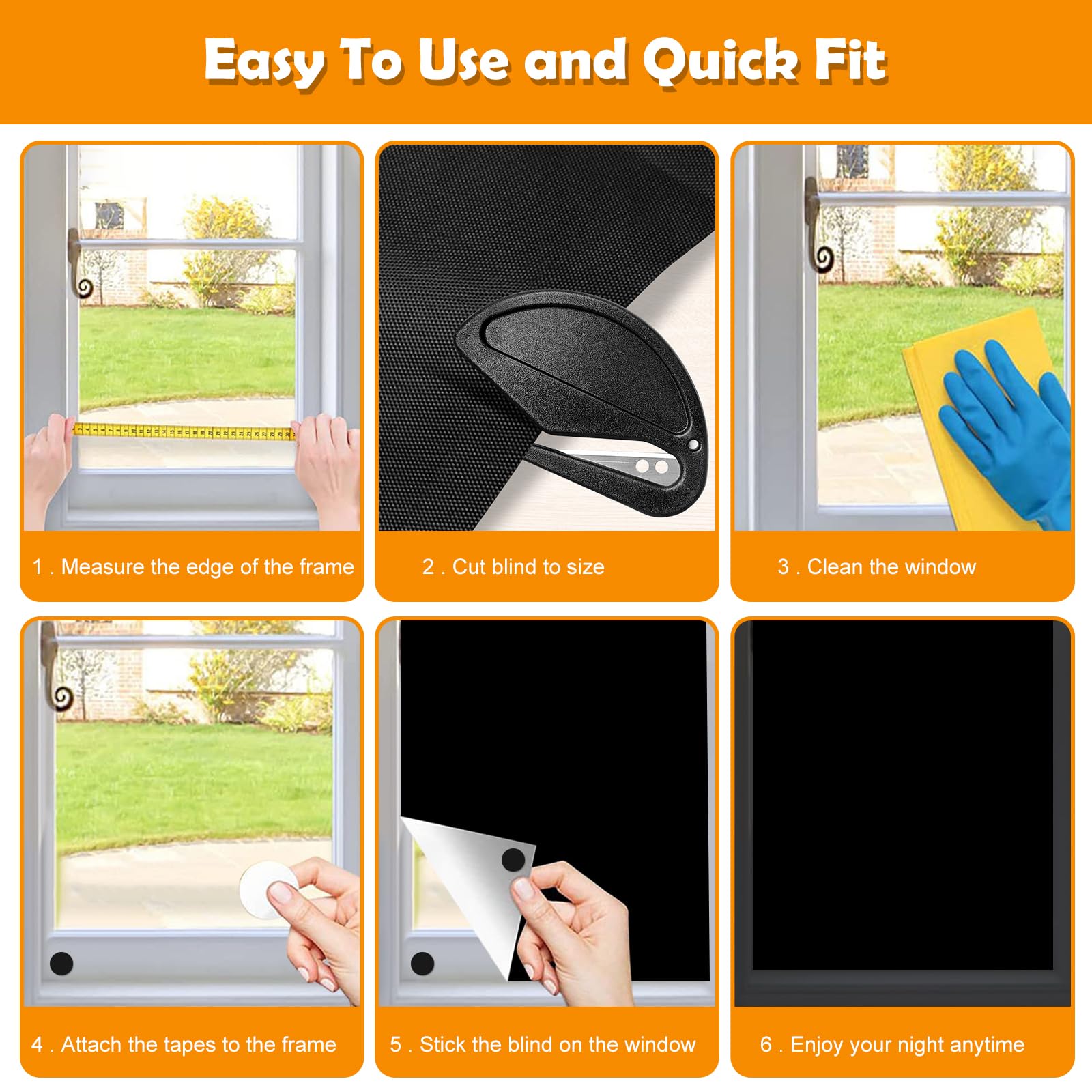 Easy To Use and Quick Fit

1 . Measure the edge of the frame

2 . Cut blind to size

3 . Clean the window

4 . Attach the tapes to the frame

5 . Stick the blind on the window

6 . Enjoy your night anytime