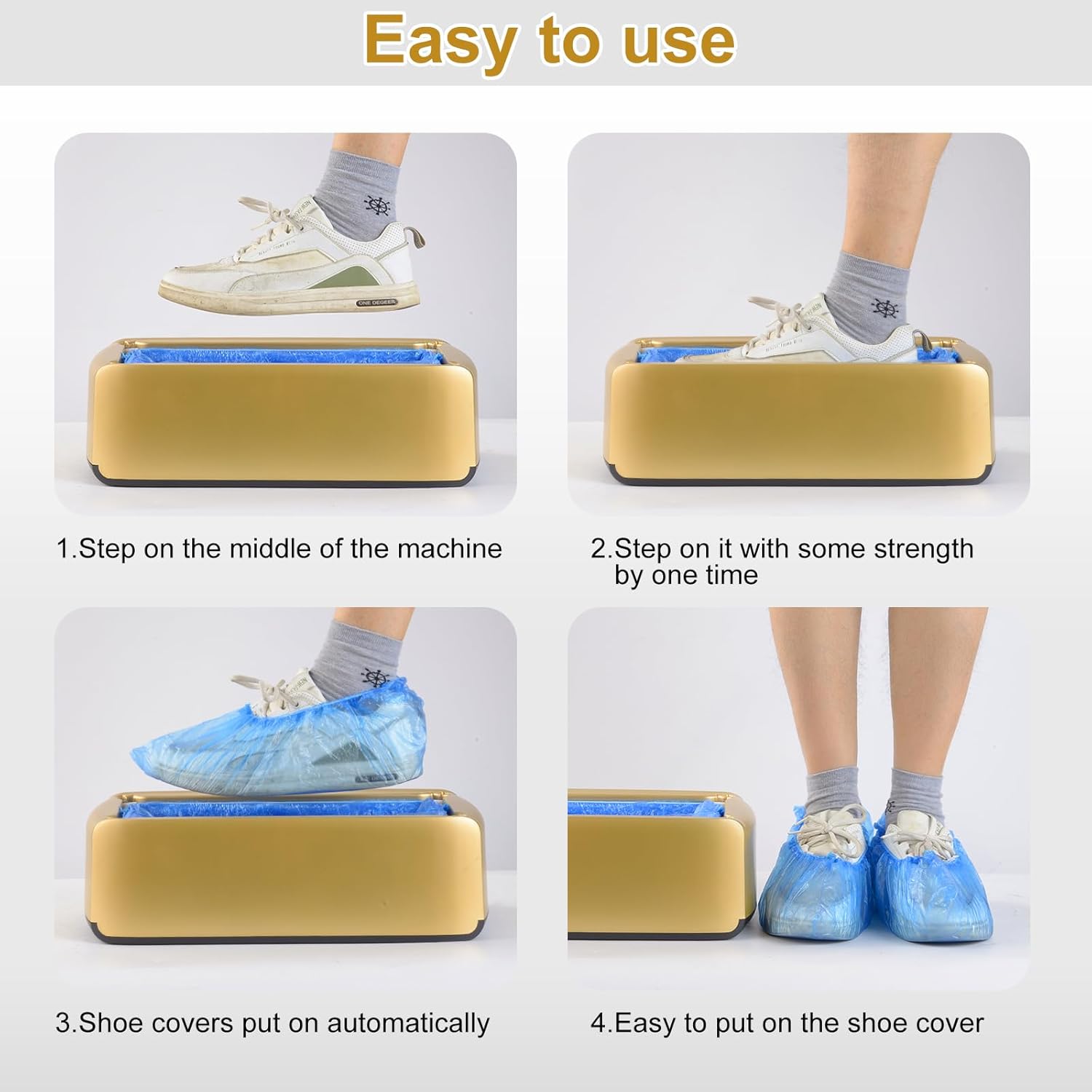 Easy to use

ONE DEGEER

1.Step on the middle of the machine

2.Step on it with some strength by one time

3.Shoe covers put on automatically

4.Easy to put on the shoe cover