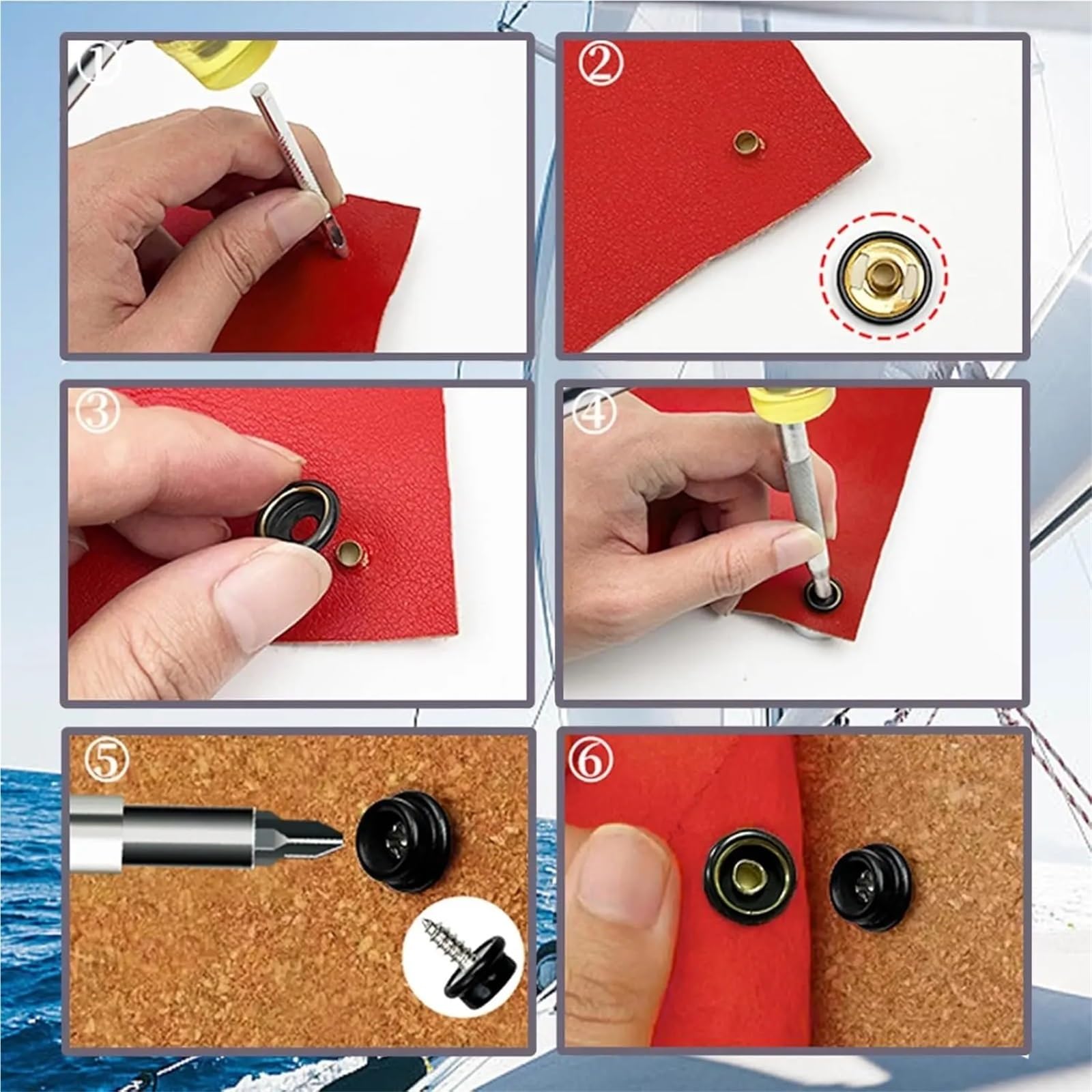 ①
②
③
④
⑤
⑥