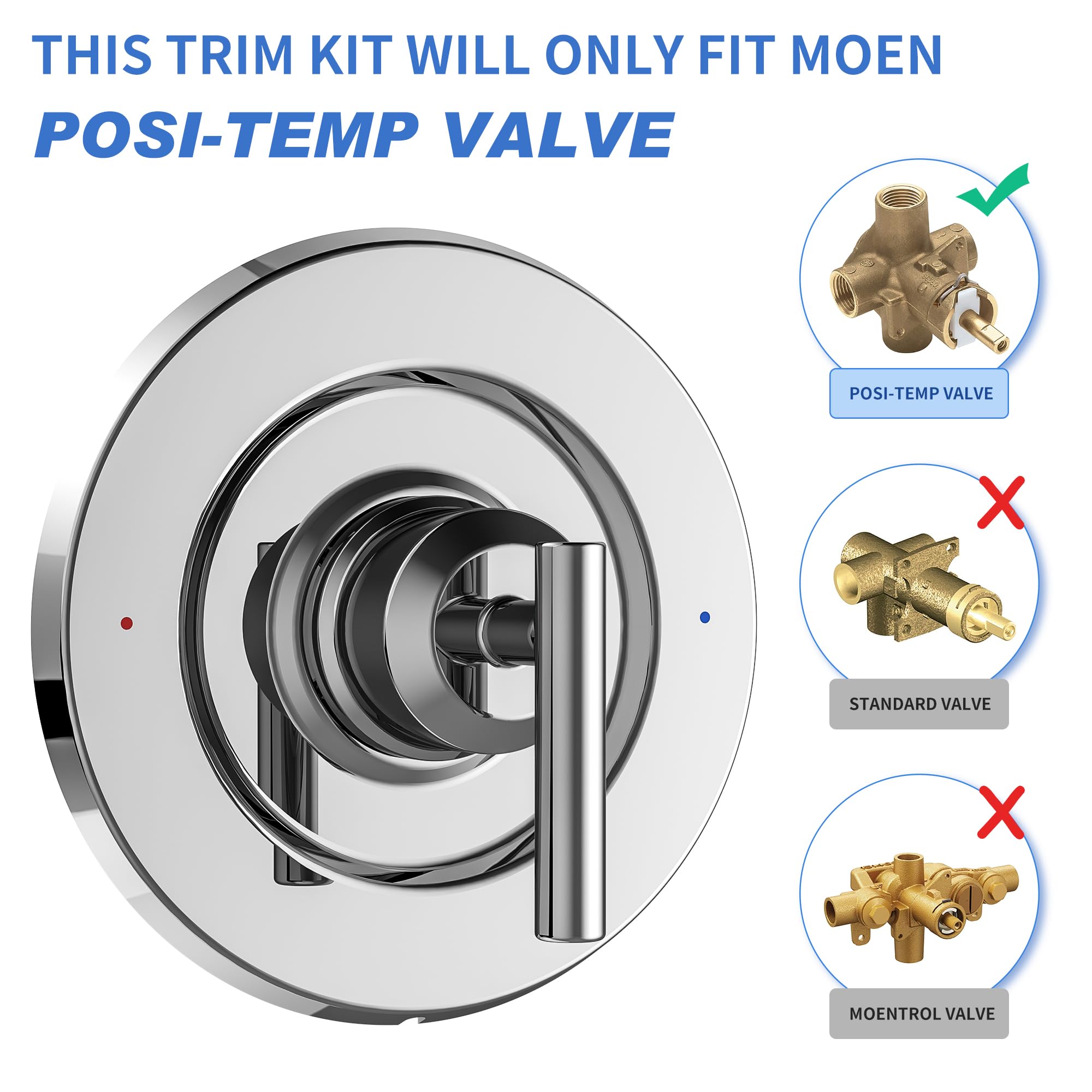 THIS TRIM KIT WILL ONLY FIT MOEN
POSI-TEMP VALVE

POSI-TEMP VALVE

STANDARD VALVE

MOENTROL VALVE