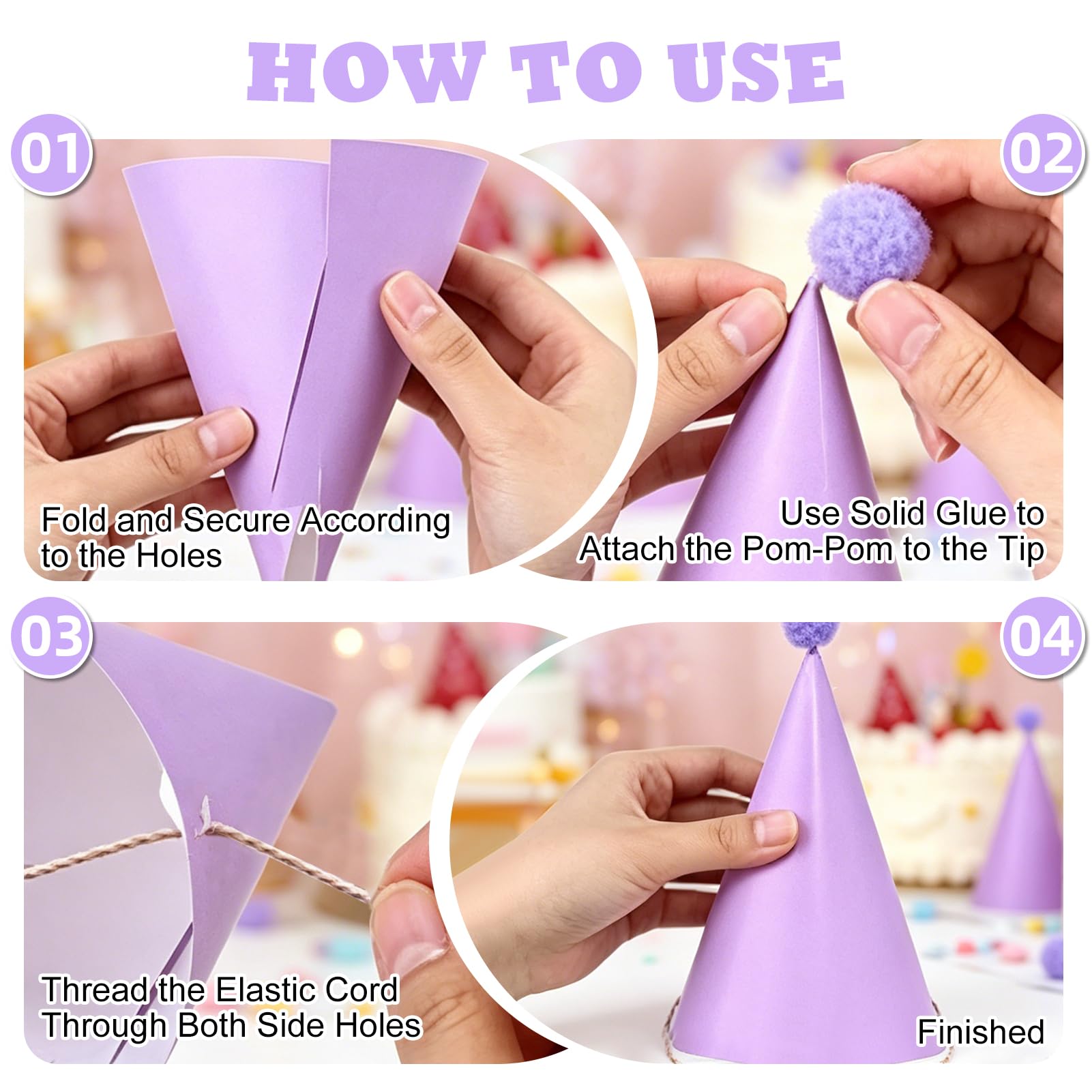 HOW TO USE

01

Fold and Secure According to the Holes

02

Use Solid Glue to Attach the Pom-Pom to the Tip

03

Thread the Elastic Cord Through Both Side Holes

04

Finished