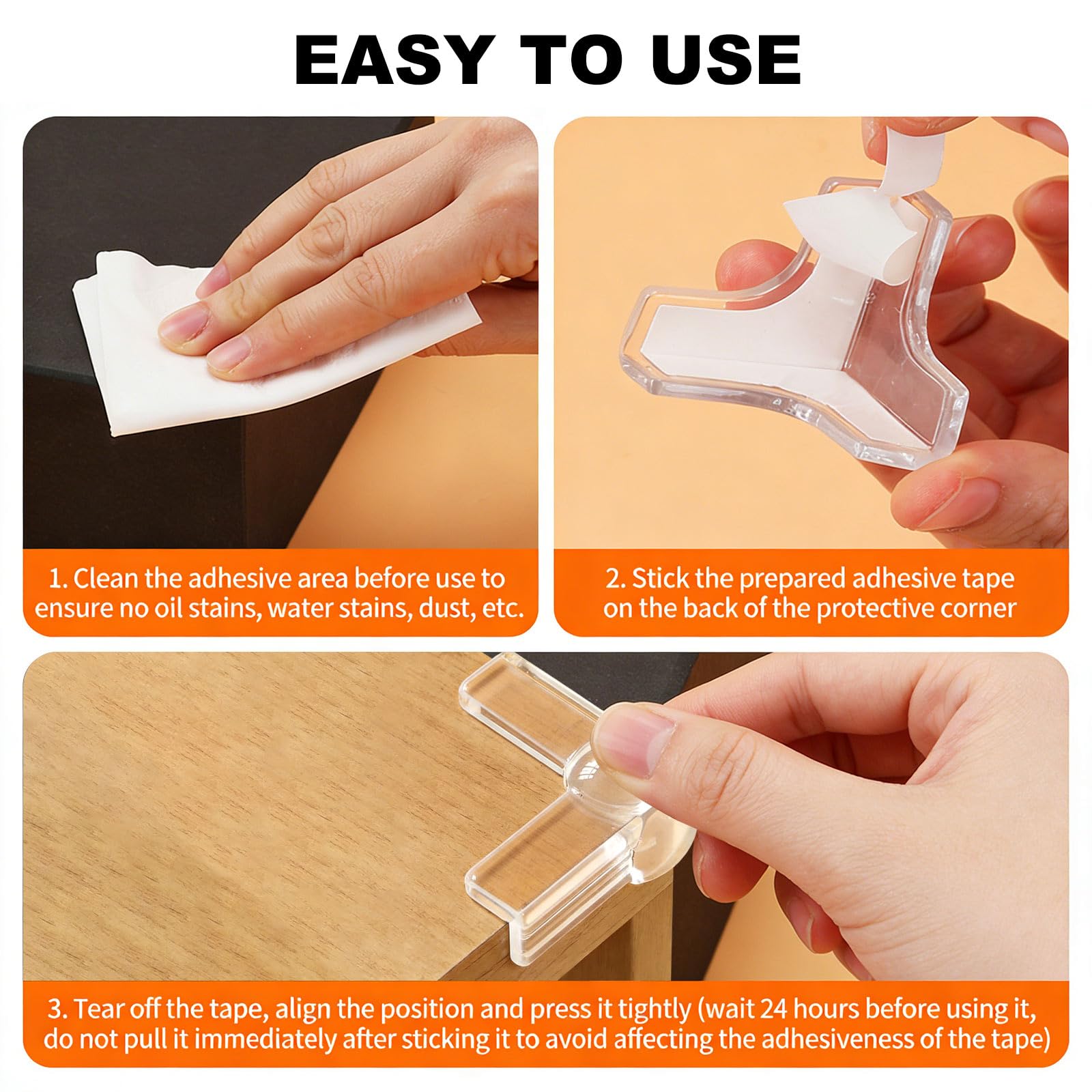 EASY TO USE

1. Clean the adhesive area before use to ensure no oil stains, water stains, dust, etc.

2. Stick the prepared adhesive tape on the back of the protective corner

3. Tear off the tape, align the position and press it tightly (wait 24 hours before using it, do not pull it immediately after sticking it to avoid affecting the adhesiveness of the tape)