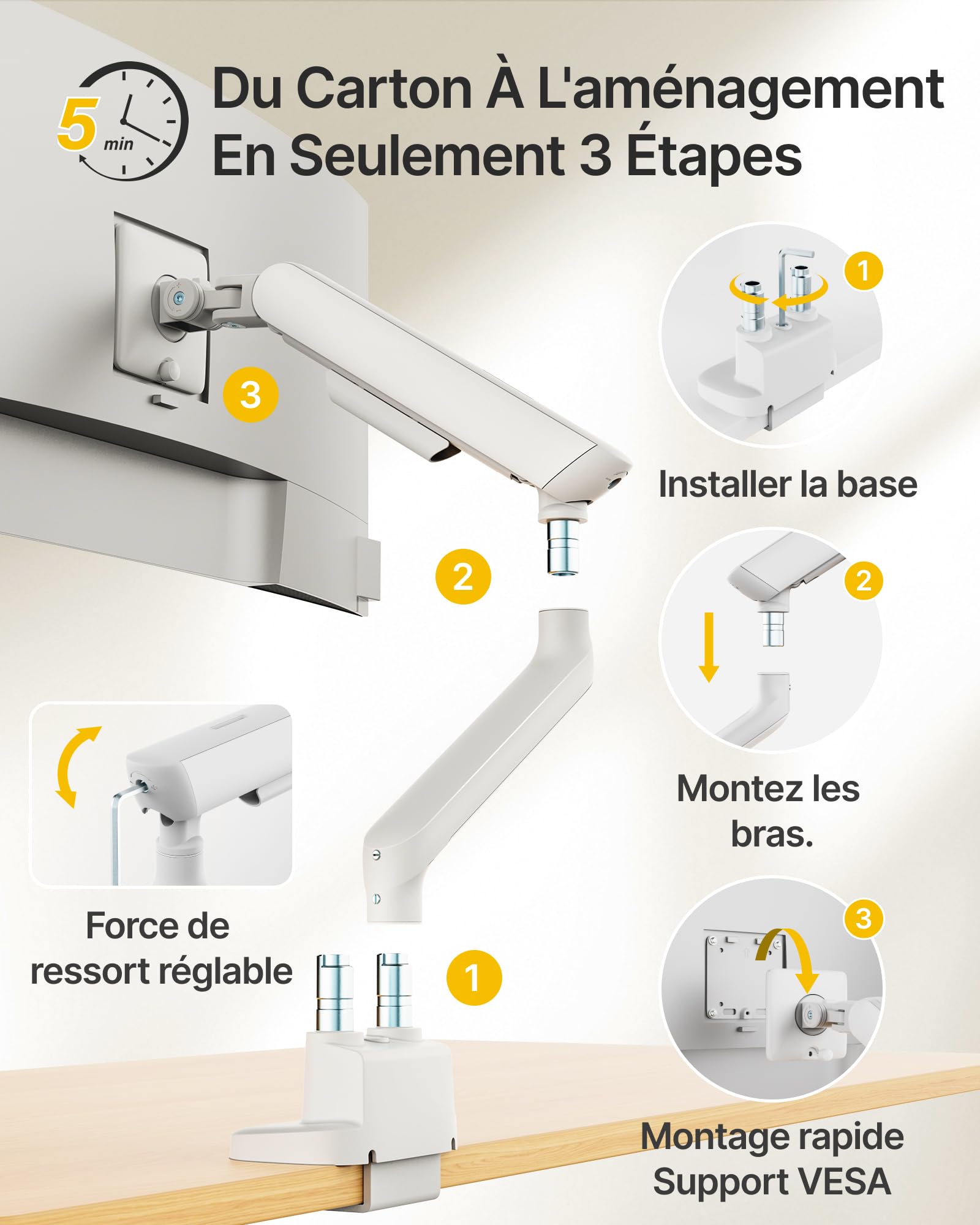 5 min

Du Carton À L'aménagement En Seulement 3 Étapes

3

1

Installer la base

2

2

Montez les bras.

Force de ressort réglable

1

3

Montage rapide Support VESA