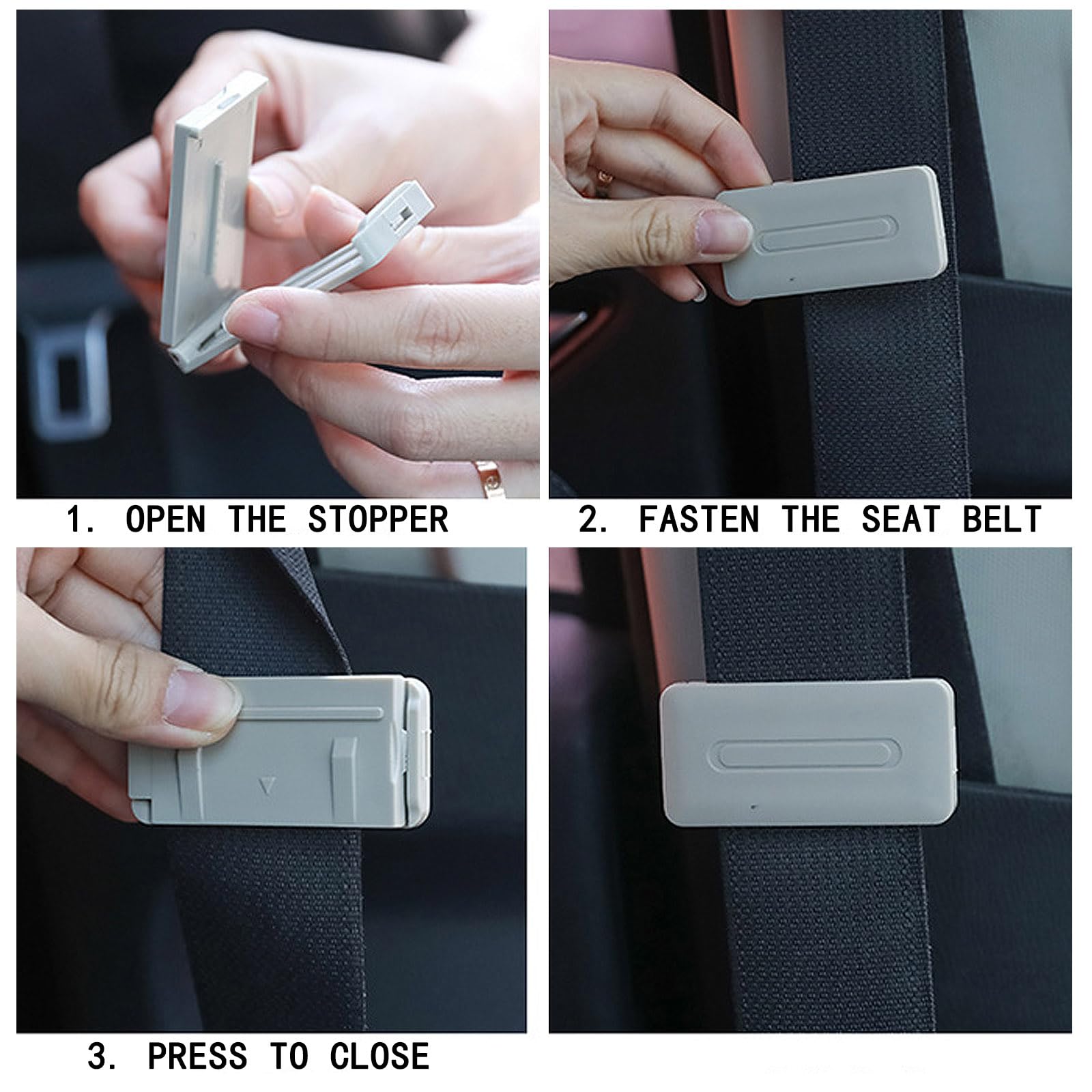 1. OPEN THE STOPPER

2. FASTEN THE SEAT BELT

3. PRESS TO CLOSE