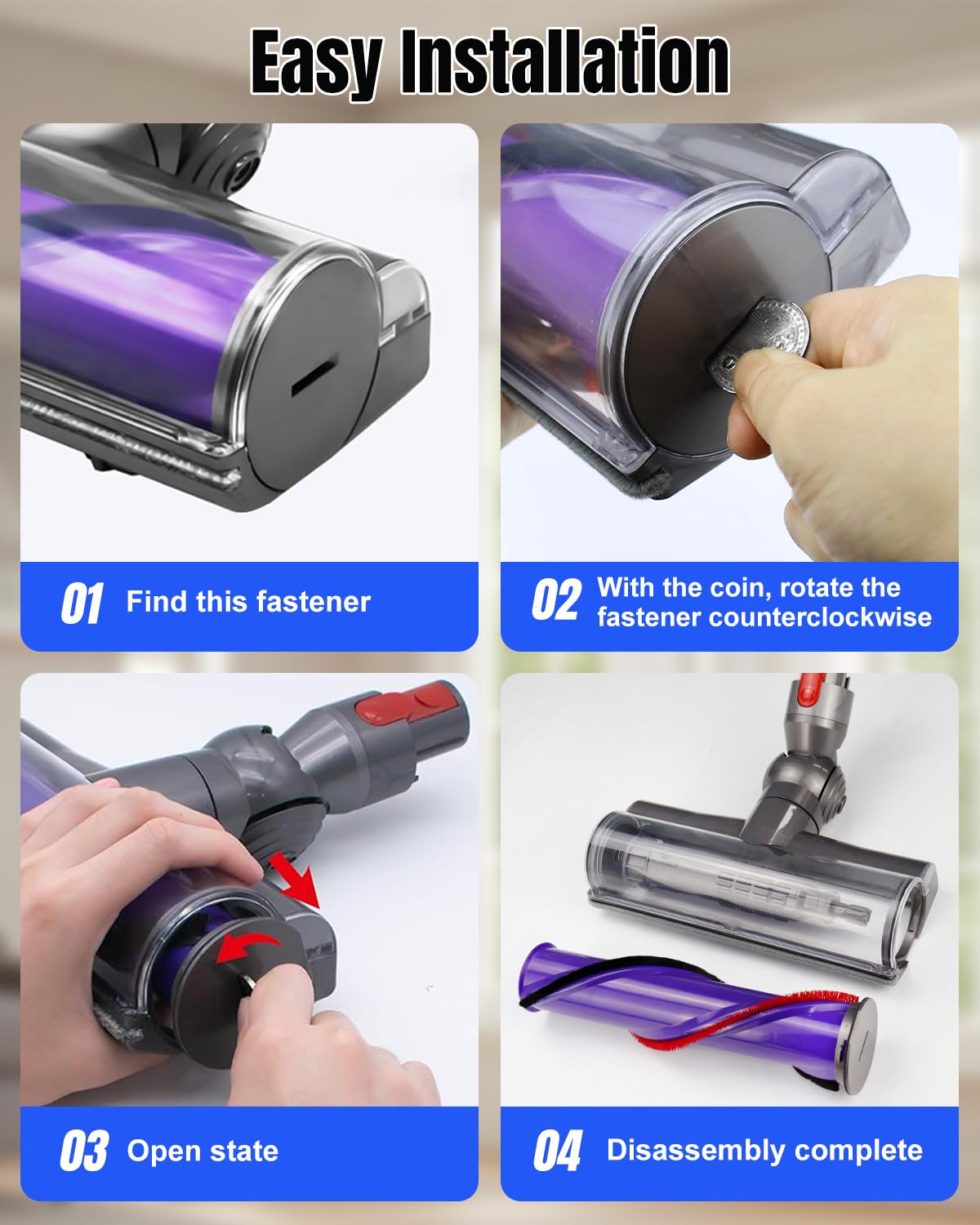 Easy Installation

01 Find this fastener

02 With the coin, rotate the fastener counterclockwise

03 Open state

04 Disassembly complete