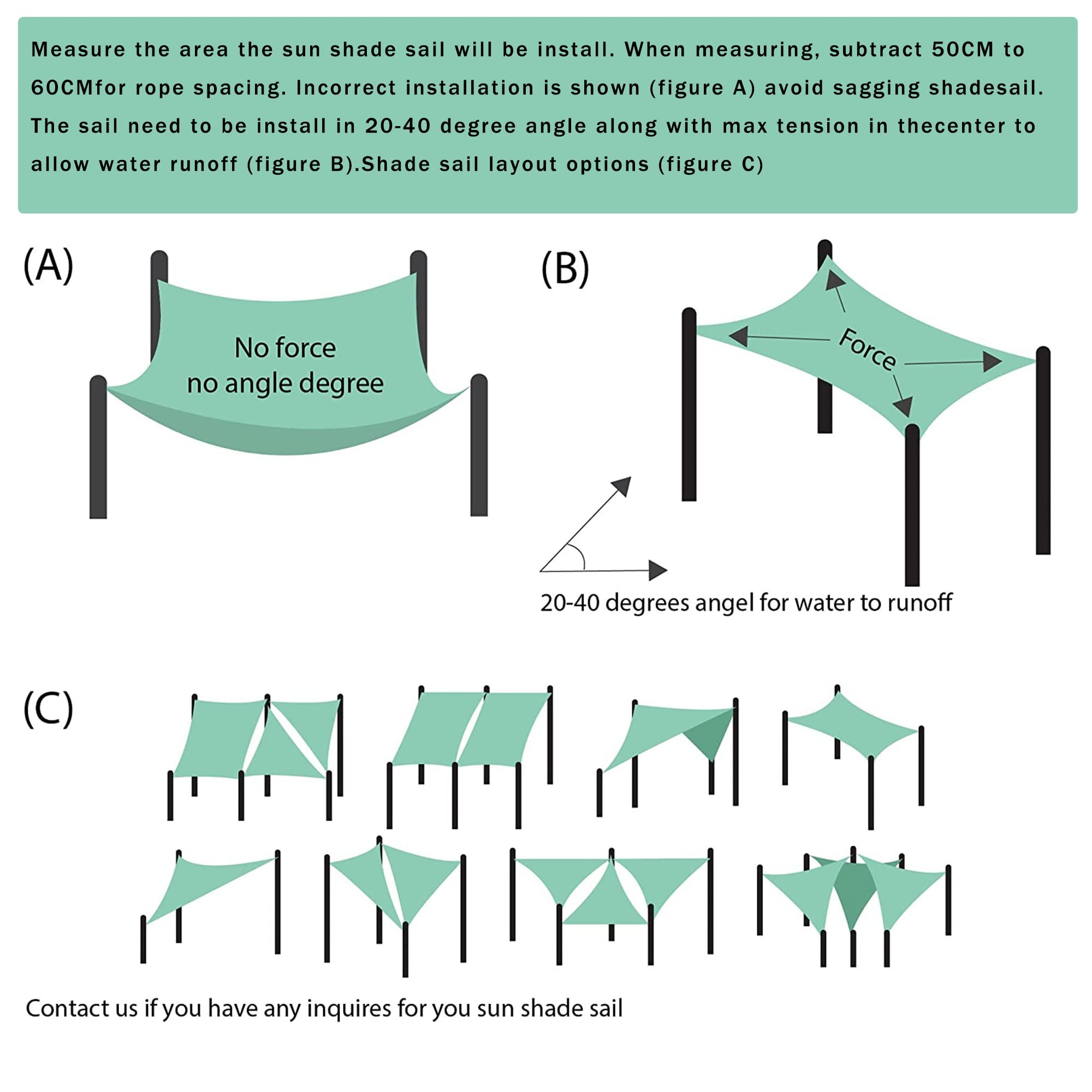 Measure the area the sun shade sail will be install. When measuring, subtract 50CM to 60CMfor rope spacing. Incorrect installation is shown (figure A) avoid sagging shadesail. The sail need to be install in 20-40 degree angle along with max tension in thecenter to allow water runoff (figure B).Shade sail layout options (figure C)

(A)

No force
no angle degree

(B)

Force

20-40 degrees angel for water to runoff

(C)

Contact us if you have any inquires for you sun shade sail