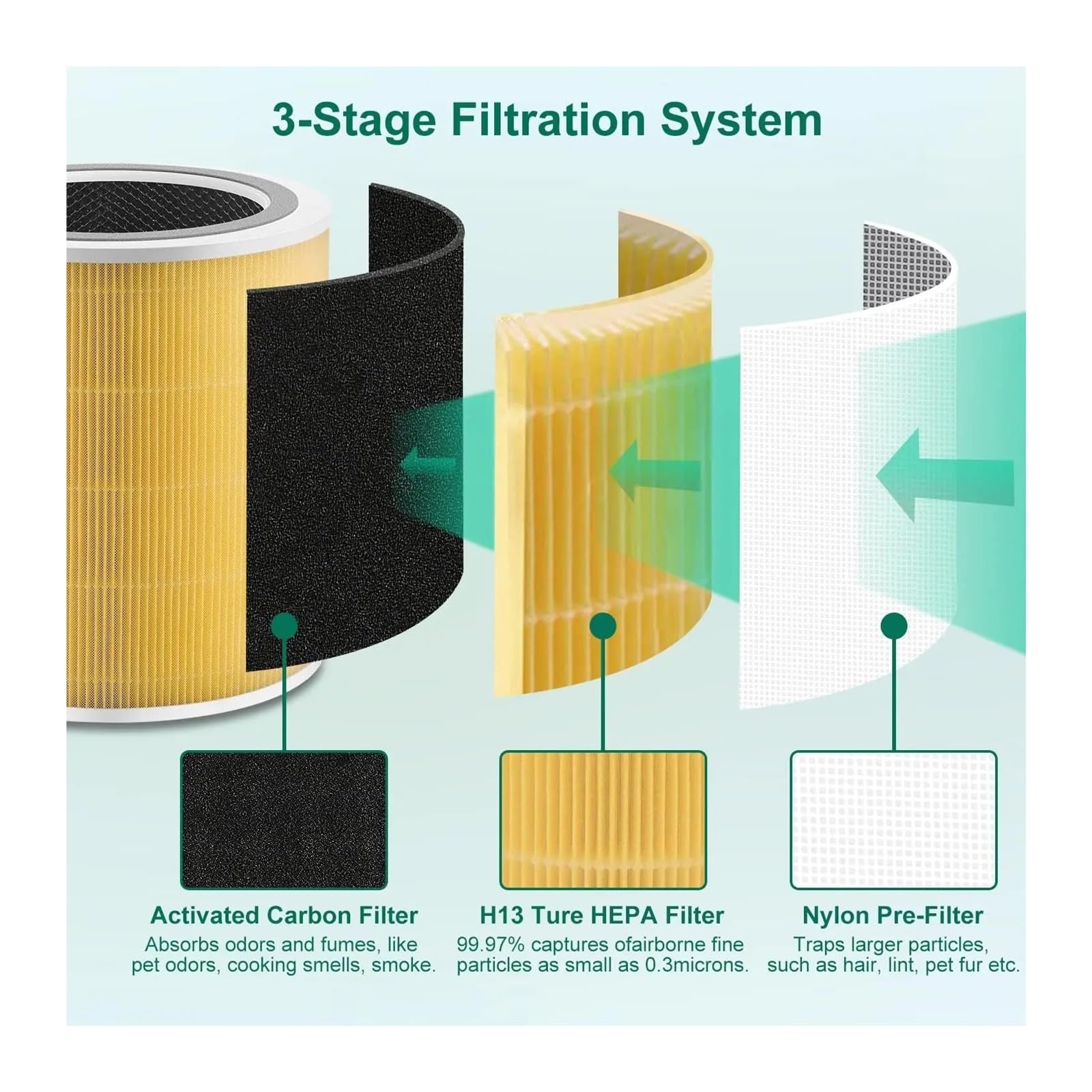 3-Stage Filtration System

Activated Carbon Filter
Absorbs odors and fumes, like pet odors, cooking smells, smoke.

H13 Ture HEPA Filter
99.97% captures ofairborne fine particles as small as 0.3microns.

Nylon Pre-Filter
Traps larger particles, such as hair, lint, pet fur etc.