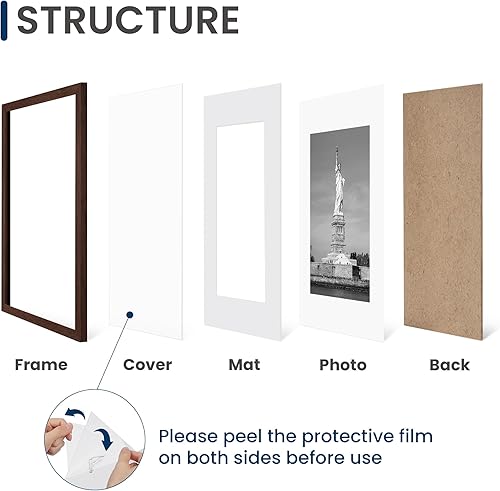 STRUCTURE

Frame

Cover

Mat

Photo

Back

Please peel the protective film on both sides before use