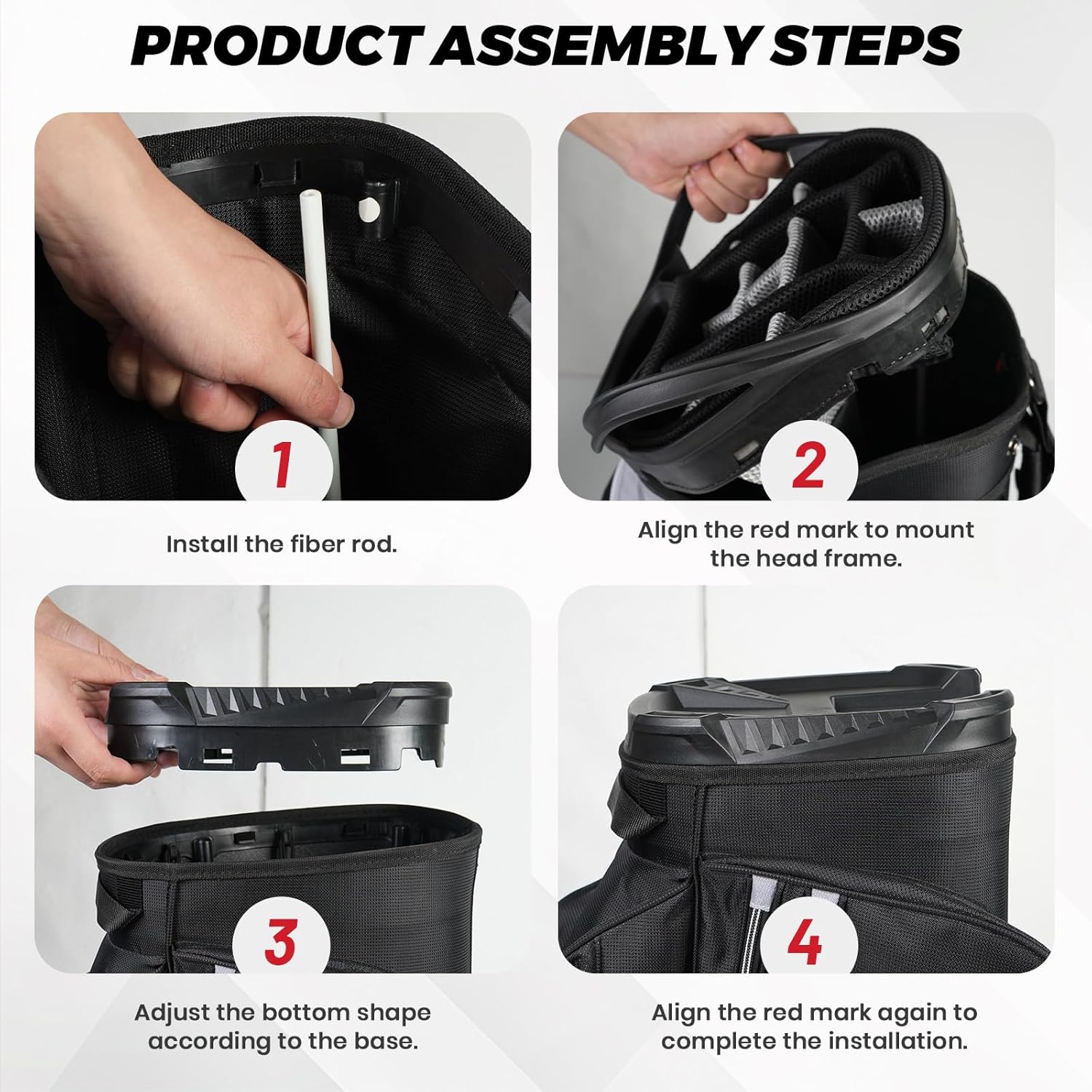 PRODUCT ASSEMBLY STEPS

1

Install the fiber rod.

2

Align the red mark to mount the head frame.

3

Adjust the bottom shape according to the base.

4

Align the red mark again to complete the installation.